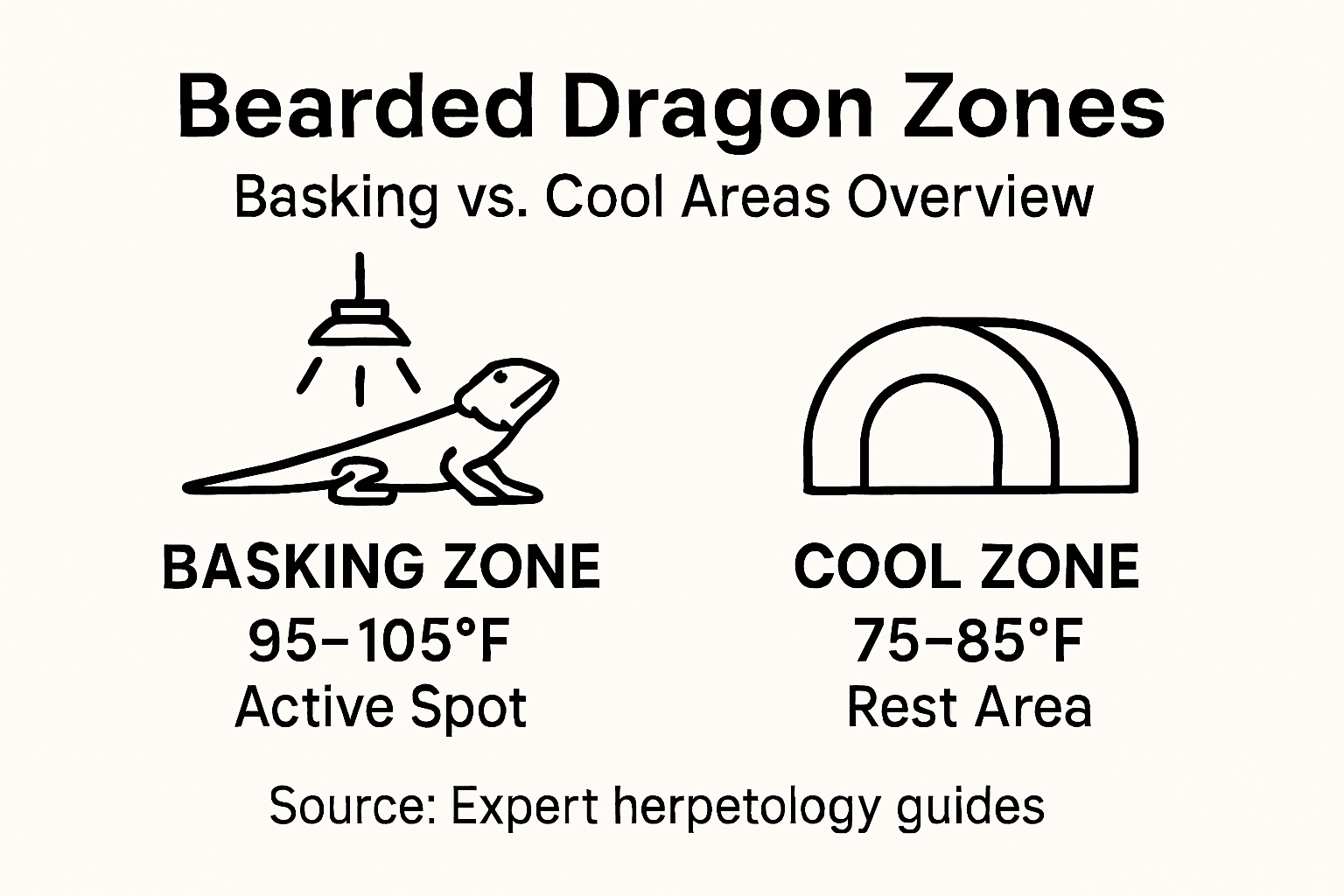 Bearded Dragon Zones

Basking vs. Cool Areas Overview

BASKING ZONE
95–105°F
Active Spot

COOL ZONE
75–85°F
Rest Area

Source: Expert herpetology guides