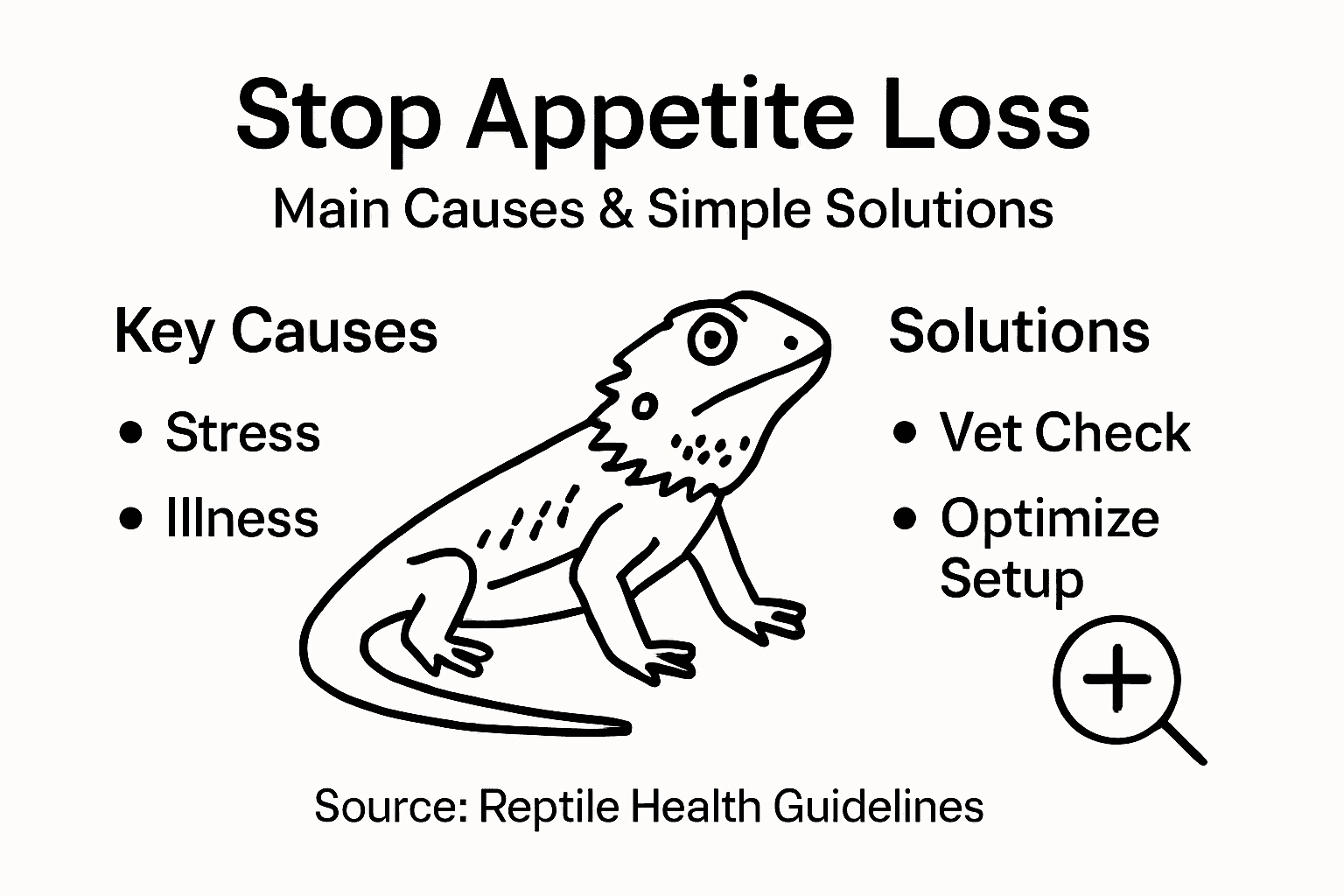 Stop Appetite Loss
Main Causes & Simple Solutions

Key Causes
• Stress
• Illness

Solutions
• Vet Check
• Optimize Setup

Source: Reptile Health Guidelines