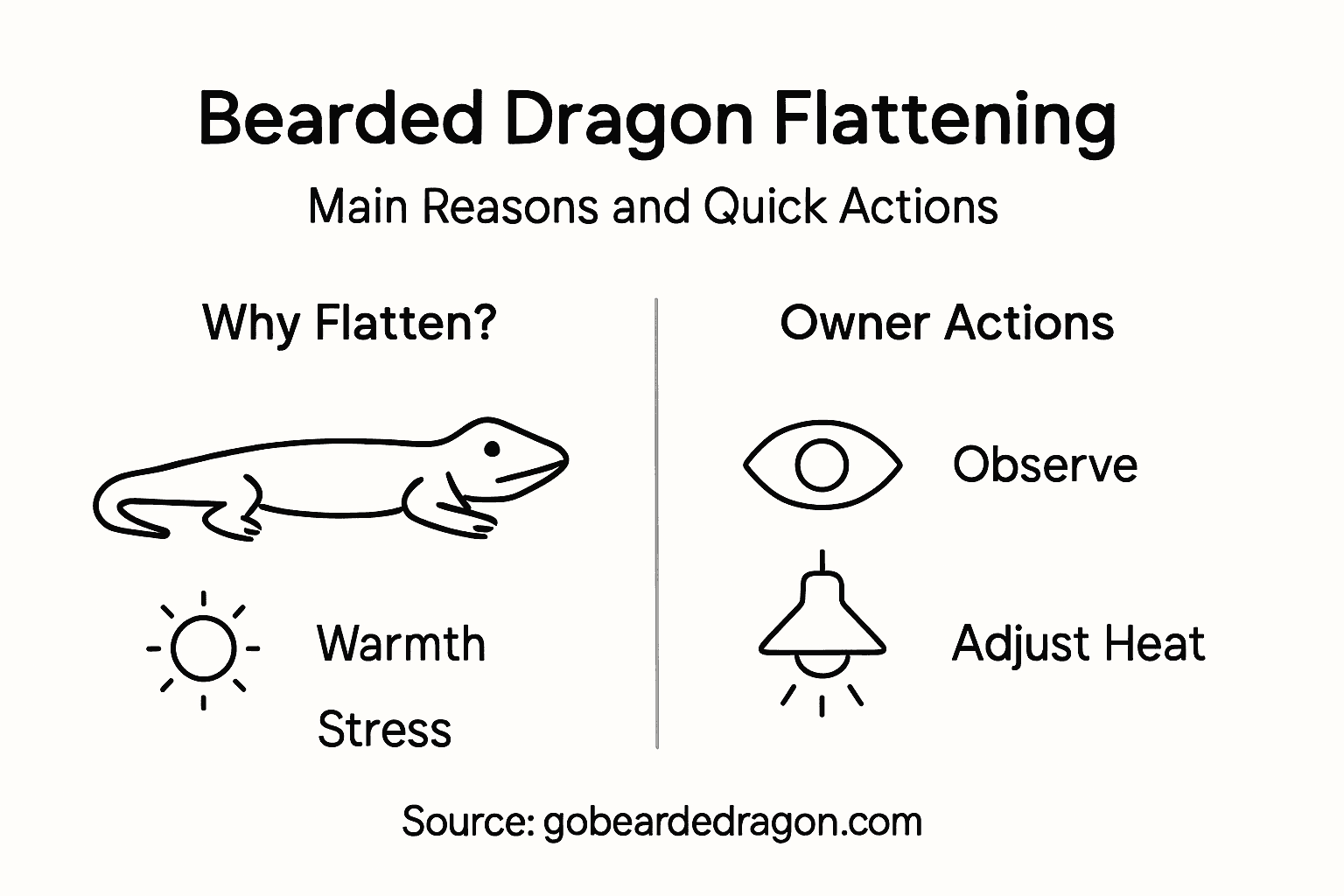 Bearded Dragon Flattening

Main Reasons and Quick Actions

Why Flatten?

Warmth

Stress

Owner Actions

Observe

Adjust Heat

Source: gobeardedragon.com