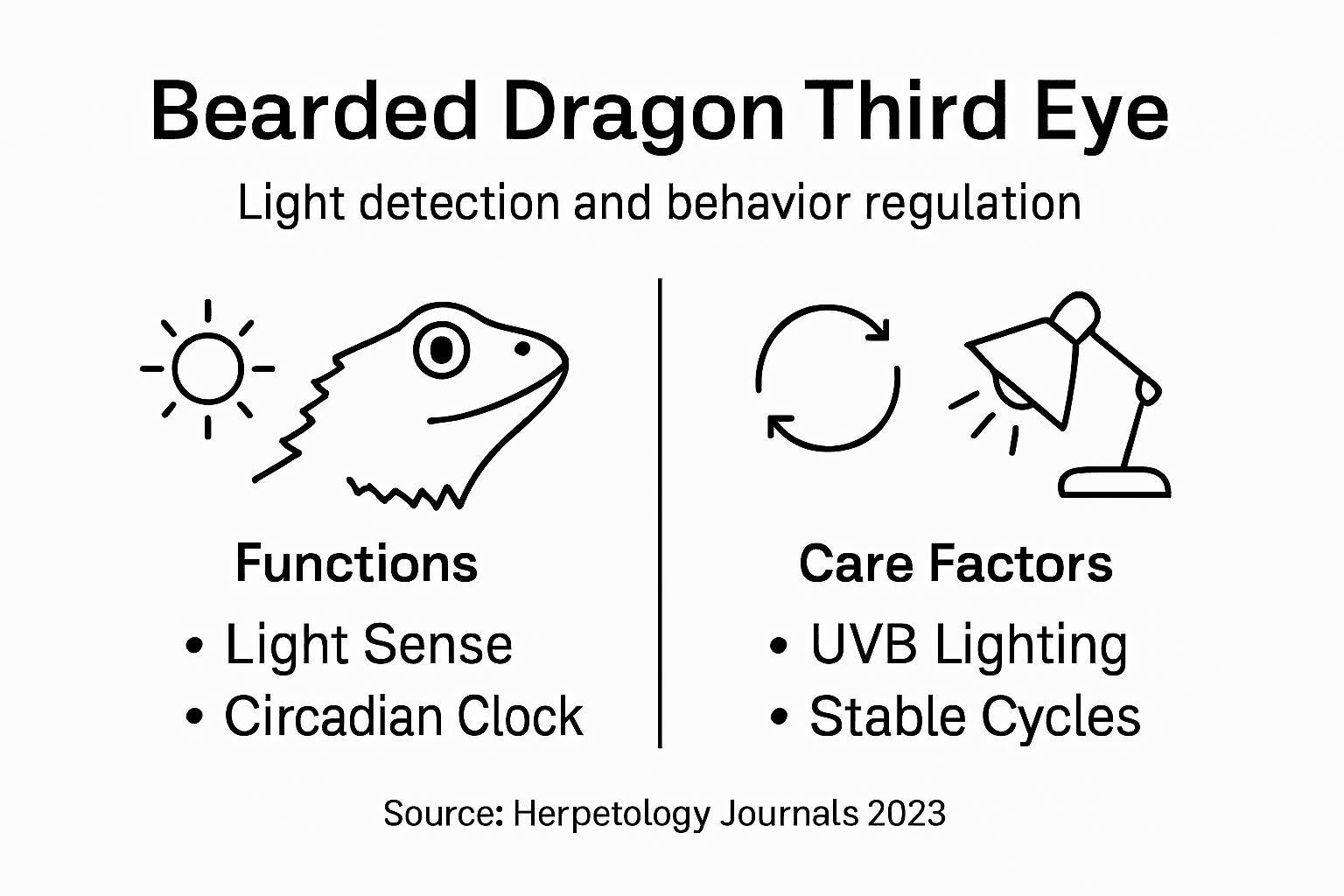 Bearded Dragon Third Eye

Light detection and behavior regulation

Functions
• Light Sense
• Circadian Clock

Care Factors
• UVB Lighting
• Stable Cycles

Source: Herpetology Journals 2023