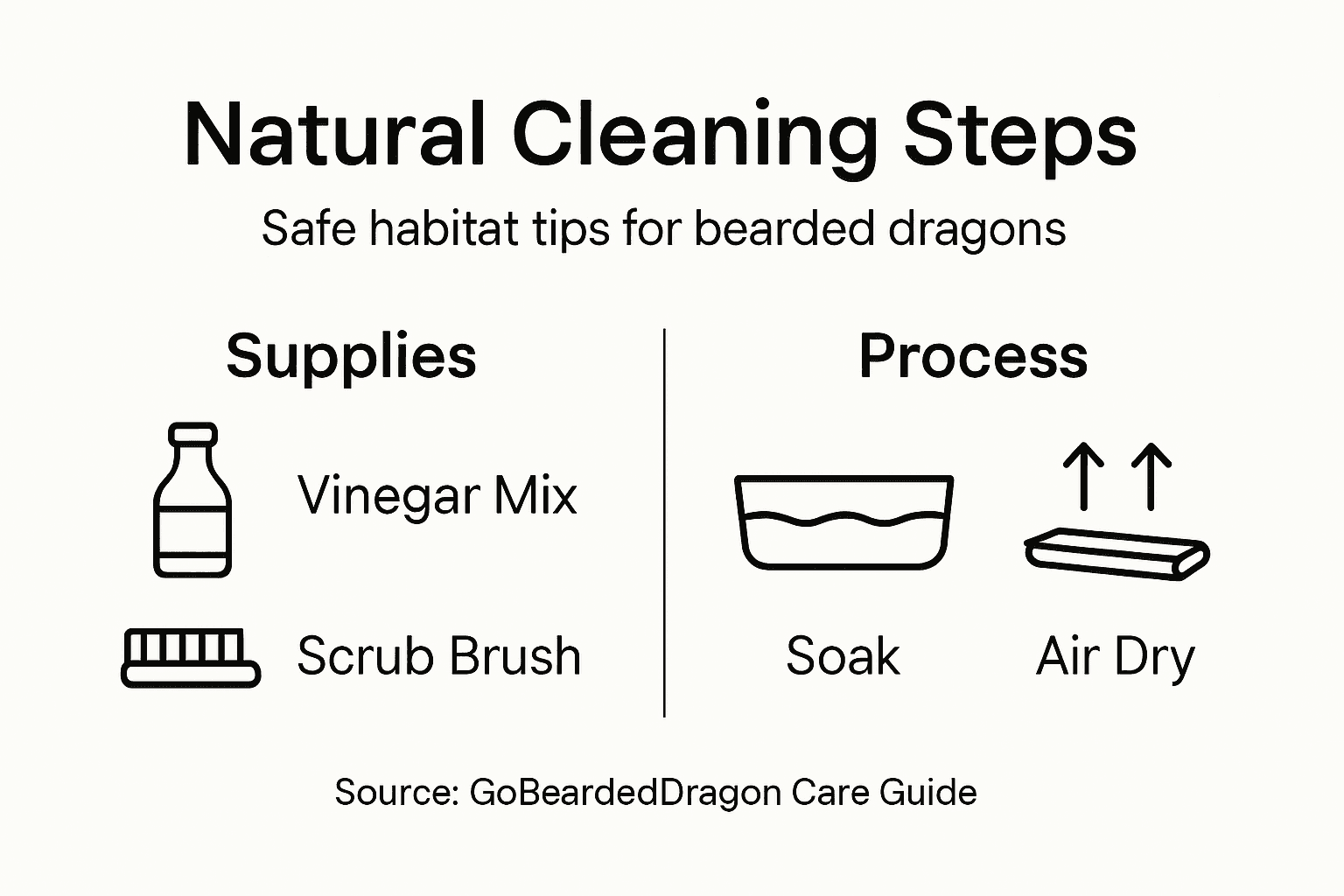 Natural Cleaning Steps

Safe habitat tips for bearded dragons

Supplies

Vinegar Mix

Scrub Brush

Process

Soak

Air Dry

Source: GoBeardedDragon Care Guide