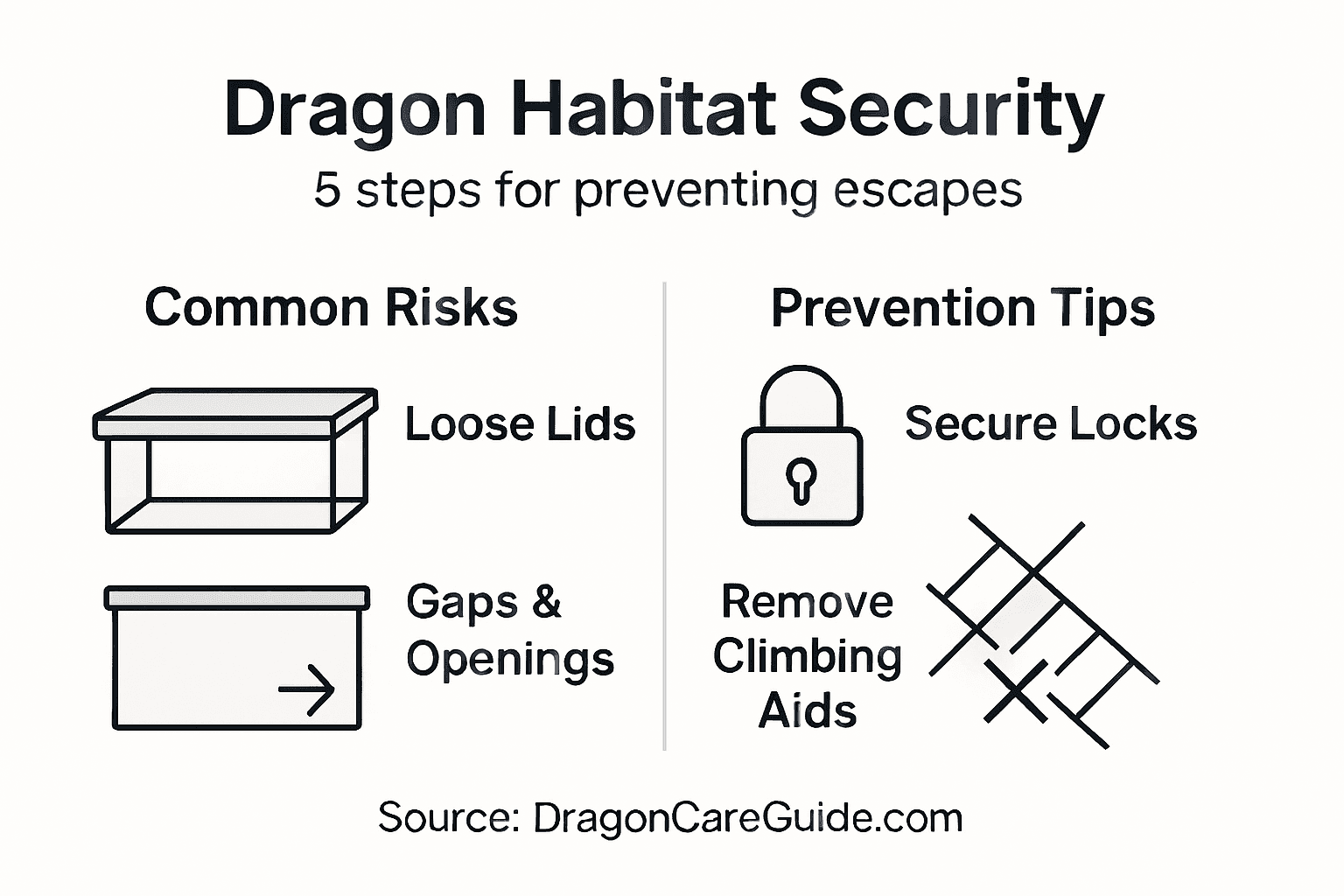 Dragon Habitat Security

5 steps for preventing escapes

Common Risks

Loose Lids

Gaps & Openings

Prevention Tips

Secure Locks

Remove Climbing Aids

Source: DragonCareGuide.com