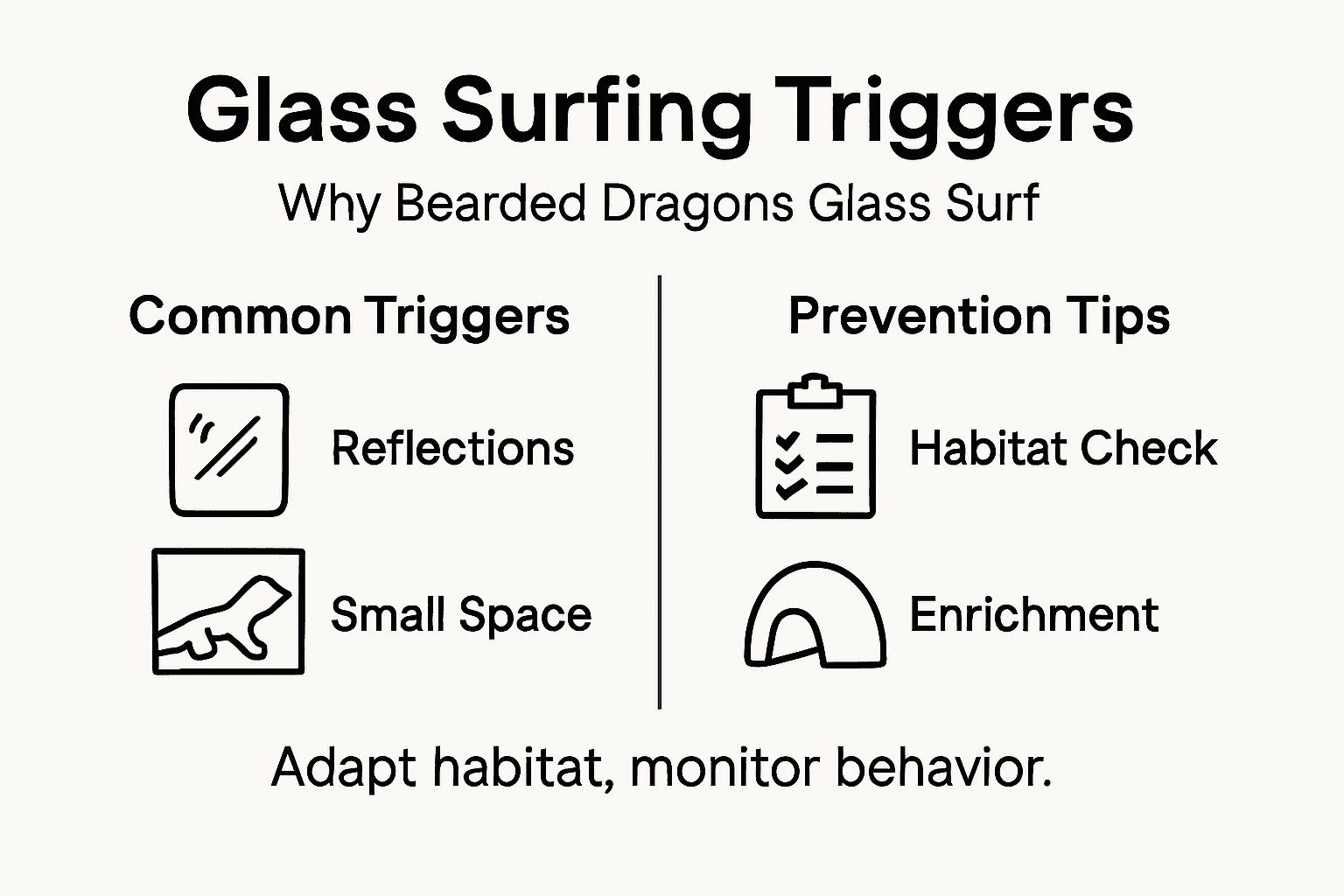 Glass Surfing Triggers

Why Bearded Dragons Glass Surf

Common Triggers

Reflections

Small Space

Prevention Tips

Habitat Check

Enrichment

Adapt habitat, monitor behavior.