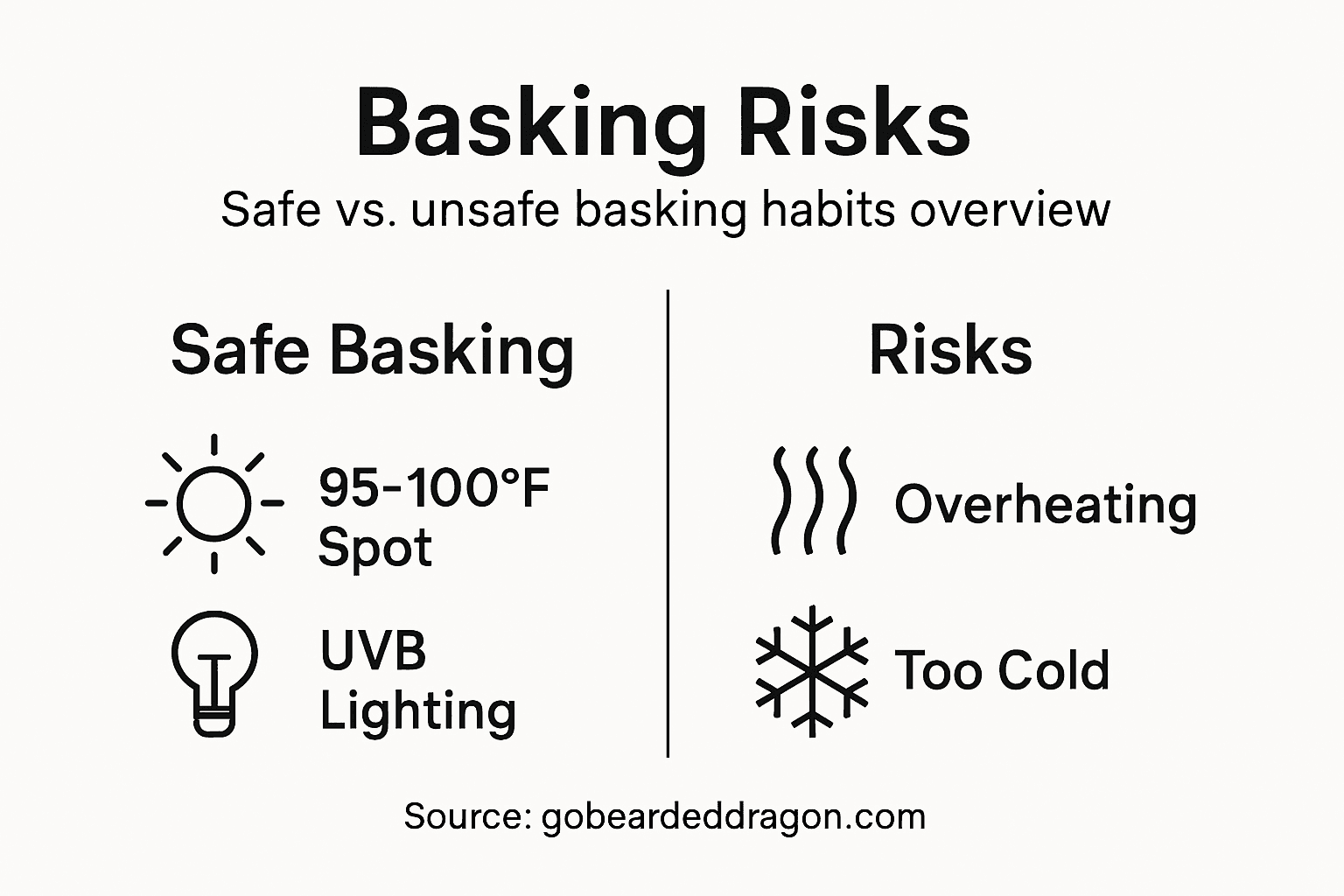 Basking Risks

Safe vs. unsafe basking habits overview

Safe Basking

95-100°F Spot

UVB Lighting

Risks

Overheating

Too Cold

Source: gobeardeddragon.com