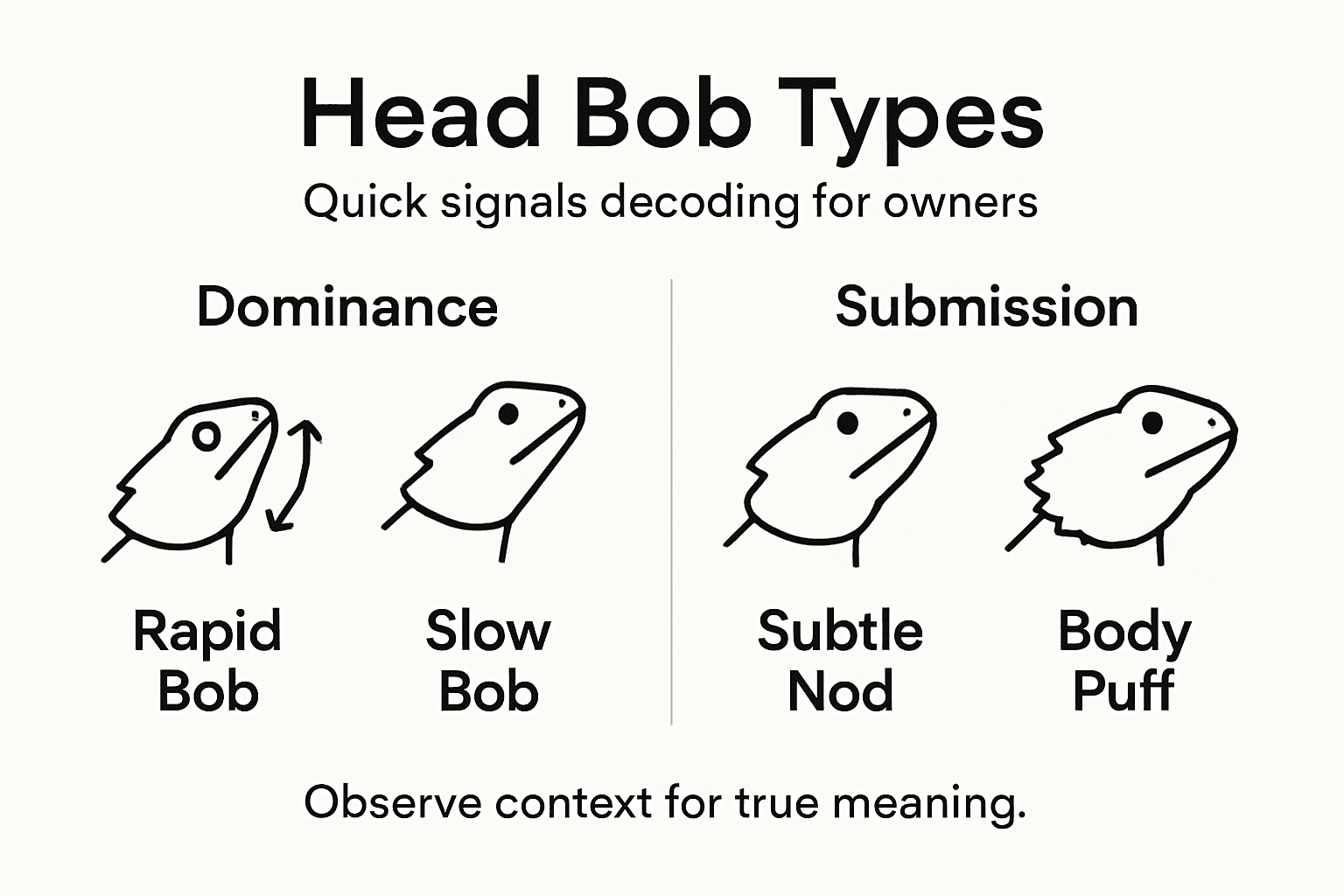 Head Bob Types

Quick signals decoding for owners

Dominance

Rapid Bob

Slow Bob

Submission

Subtle Nod

Body Puff

Observe context for true meaning.