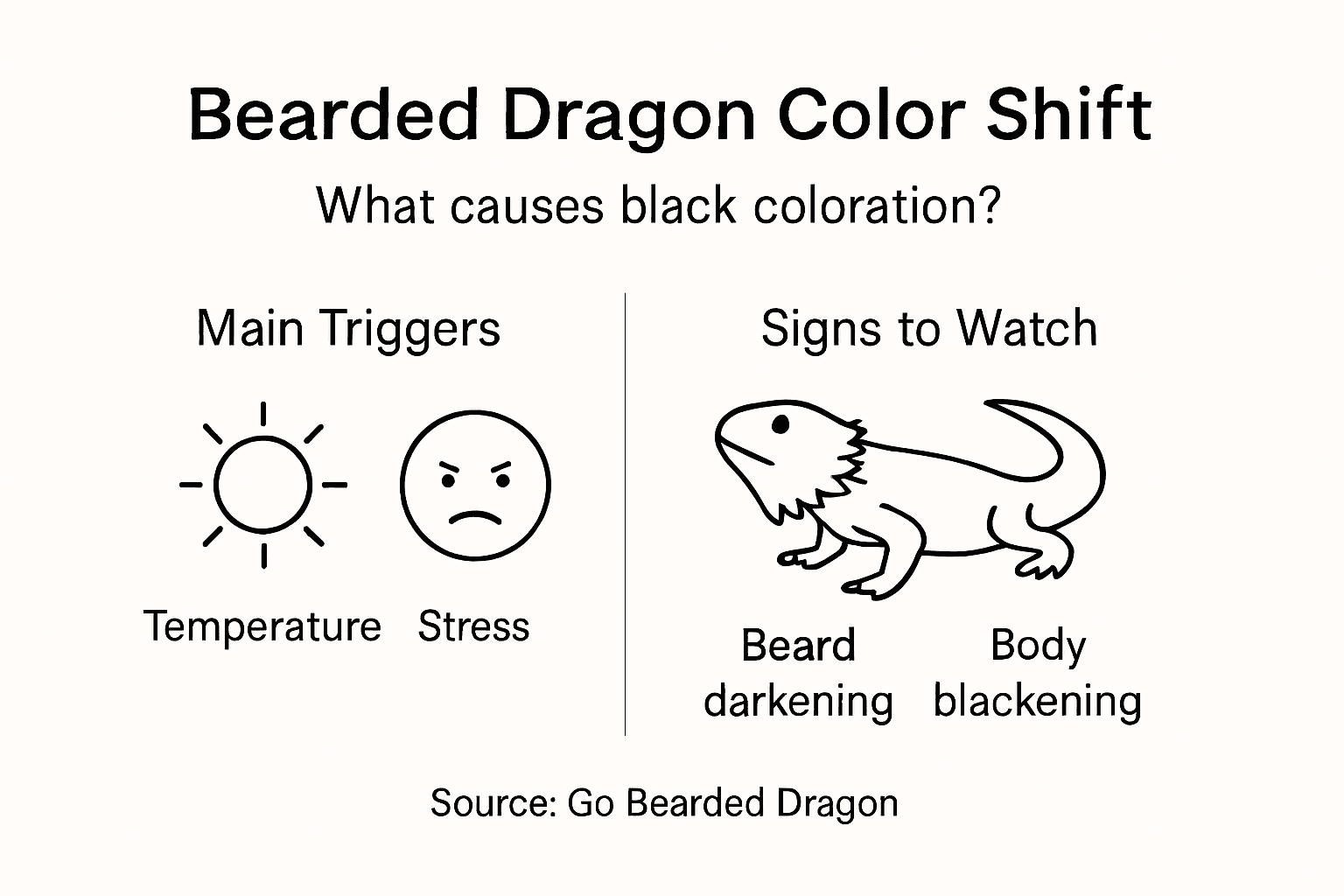 Bearded Dragon Color Shift

What causes black coloration?

Main Triggers

Temperature Stress

Signs to Watch

Beard darkening

Body blackening

Source: Go Bearded Dragon