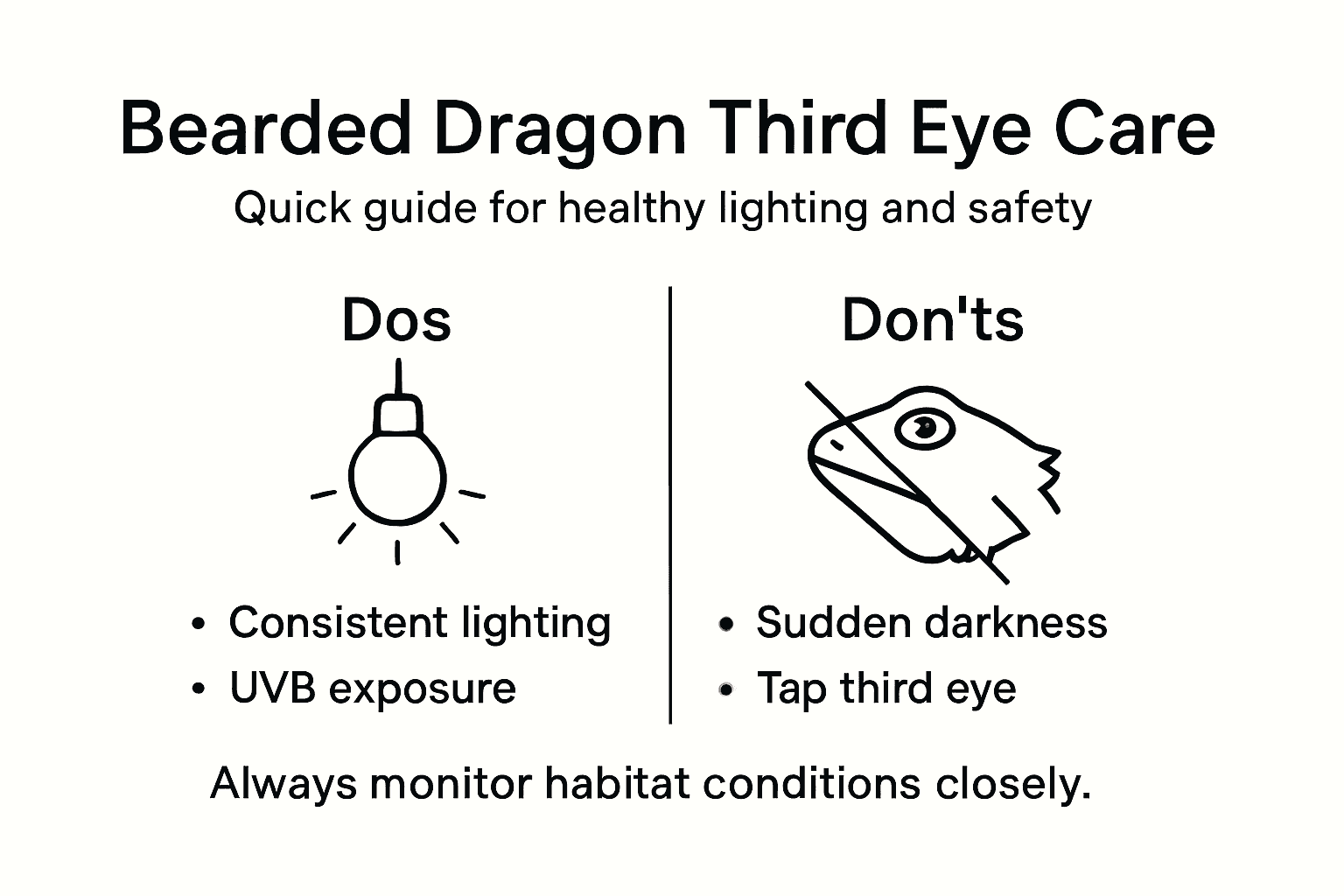 Bearded Dragon Third Eye Care

Quick guide for healthy lighting and safety

Dos

• Consistent lighting
• UVB exposure

Don'ts

• Sudden darkness
• Tap third eye

Always monitor habitat conditions closely.