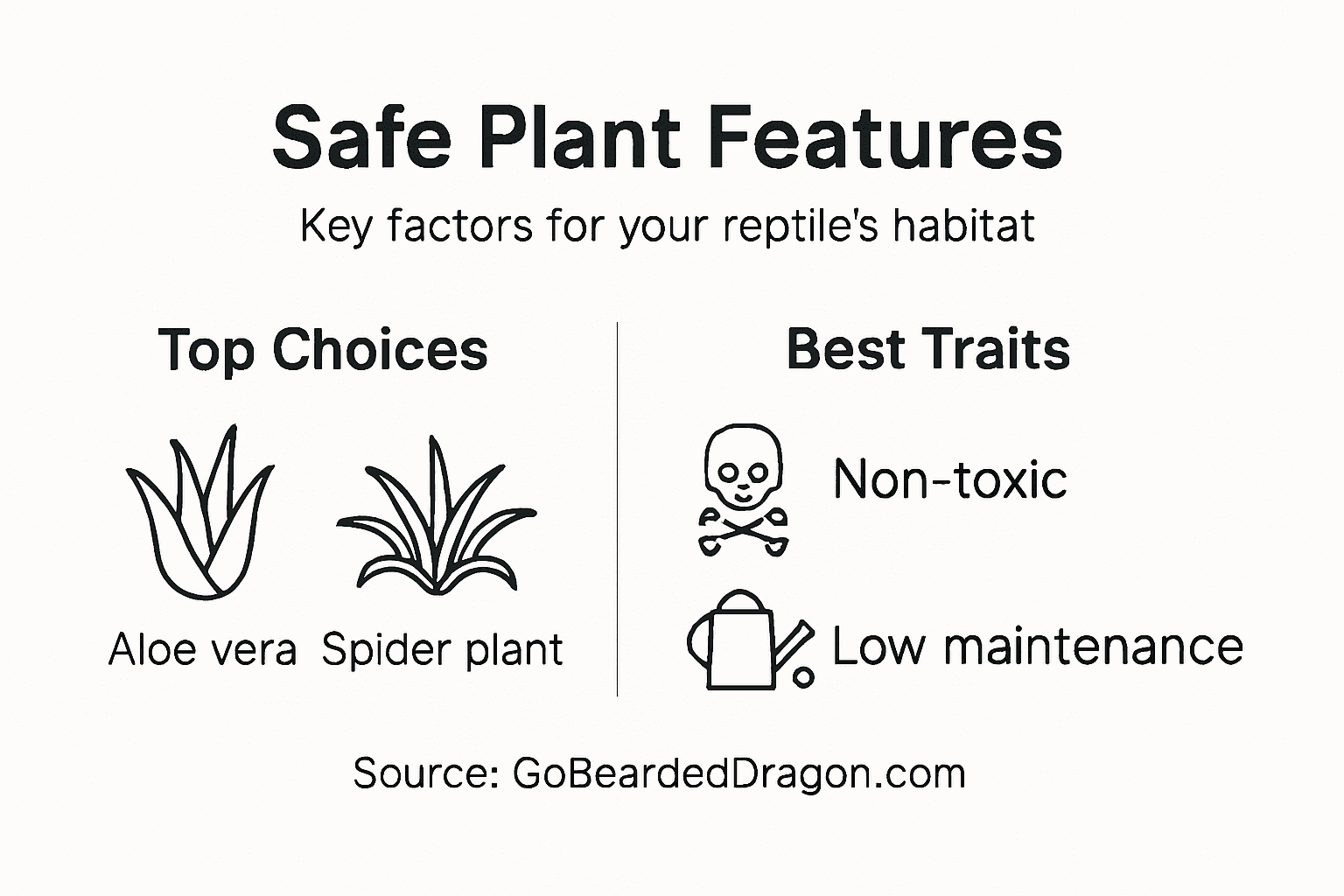 Safe Plant Features

Key factors for your reptile's habitat

Top Choices

Aloe vera Spider plant

Best Traits

Non-toxic

Low maintenance

Source: GoBeardedDragon.com