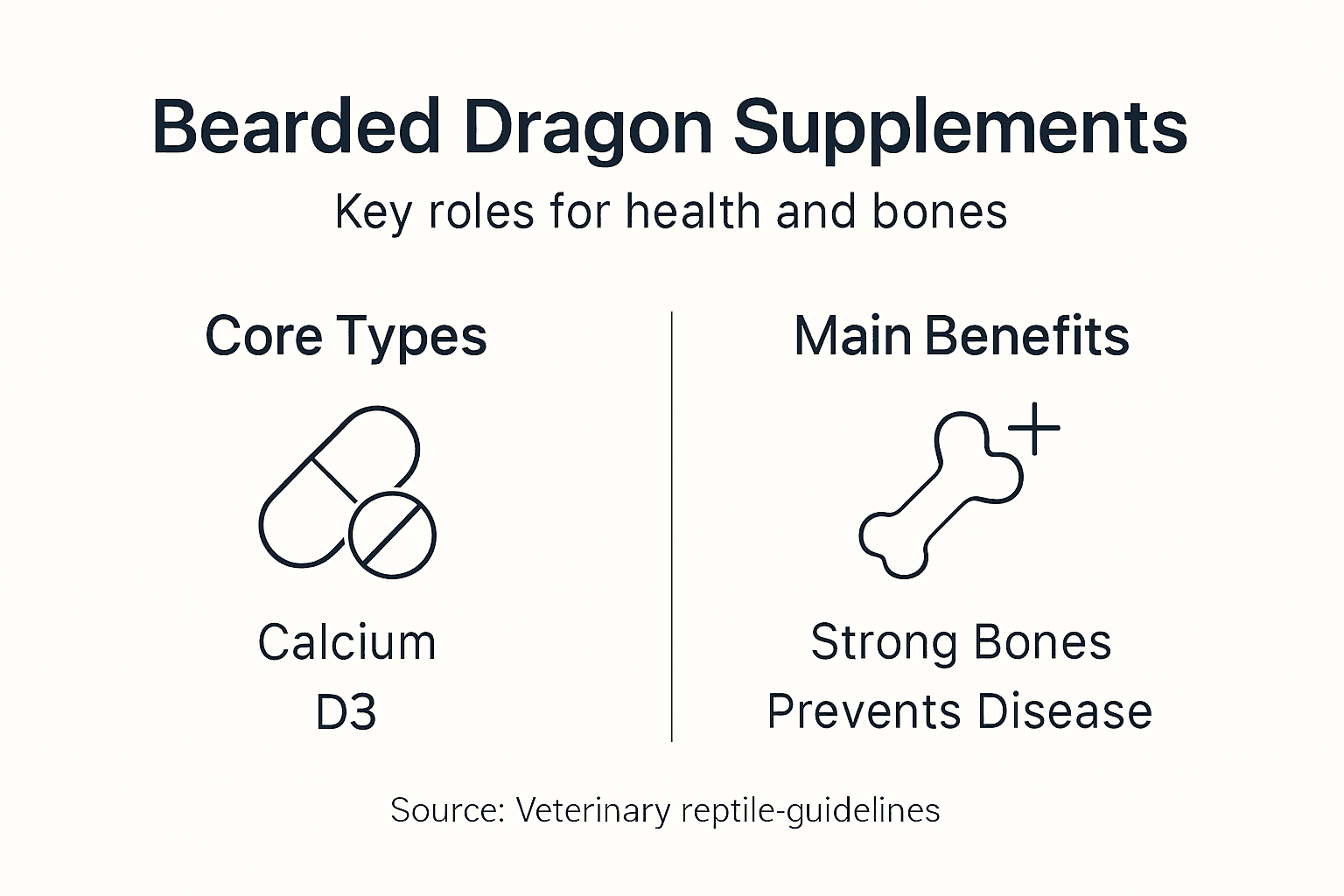 Bearded Dragon Supplements
Key roles for health and bones

Core Types

Calcium
D3

Main Benefits

Strong Bones
Prevents Disease

Source: Veterinary reptile-guidelines