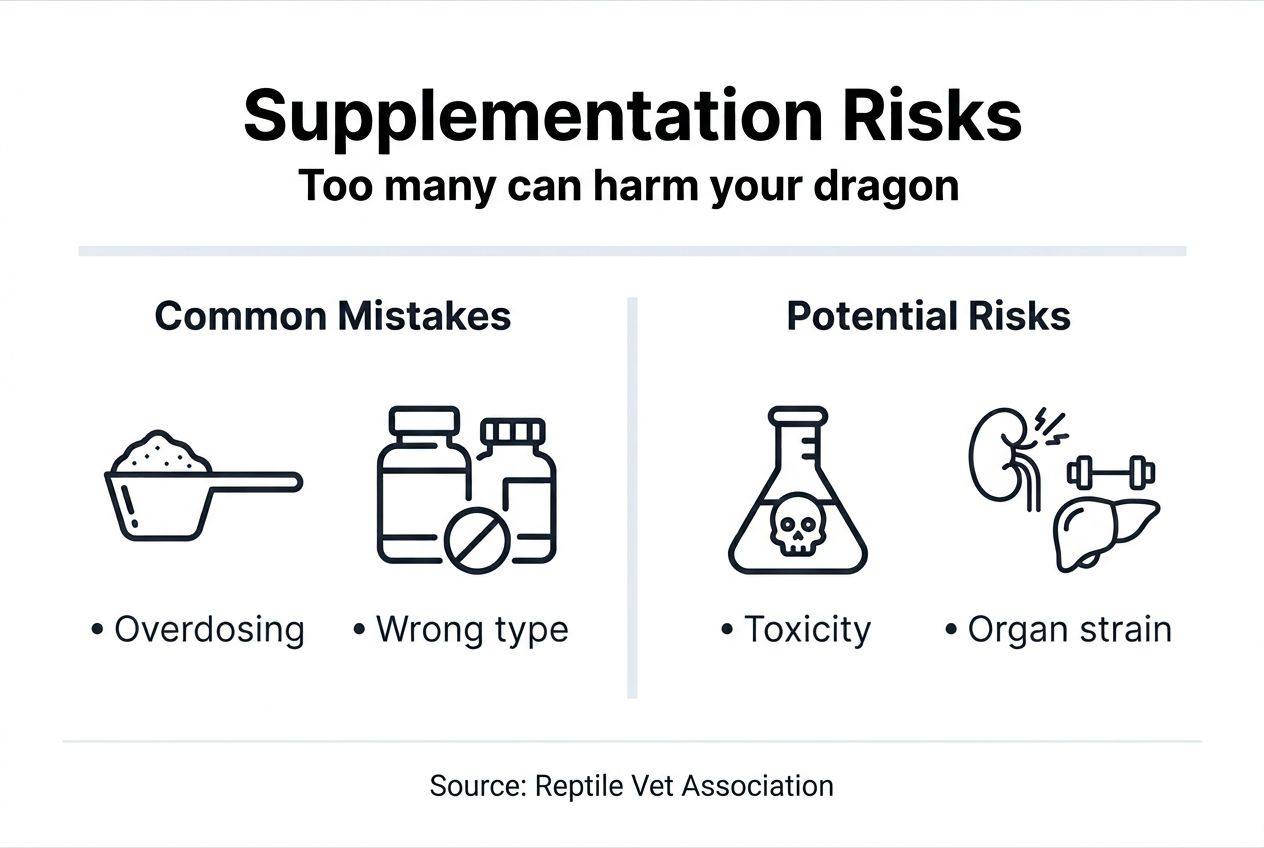 Supplementation Risks
Too many can harm your dragon

Common Mistakes

• Overdosing
• Wrong type

Potential Risks

• Toxicity
• Organ strain

Source: Reptile Vet Association