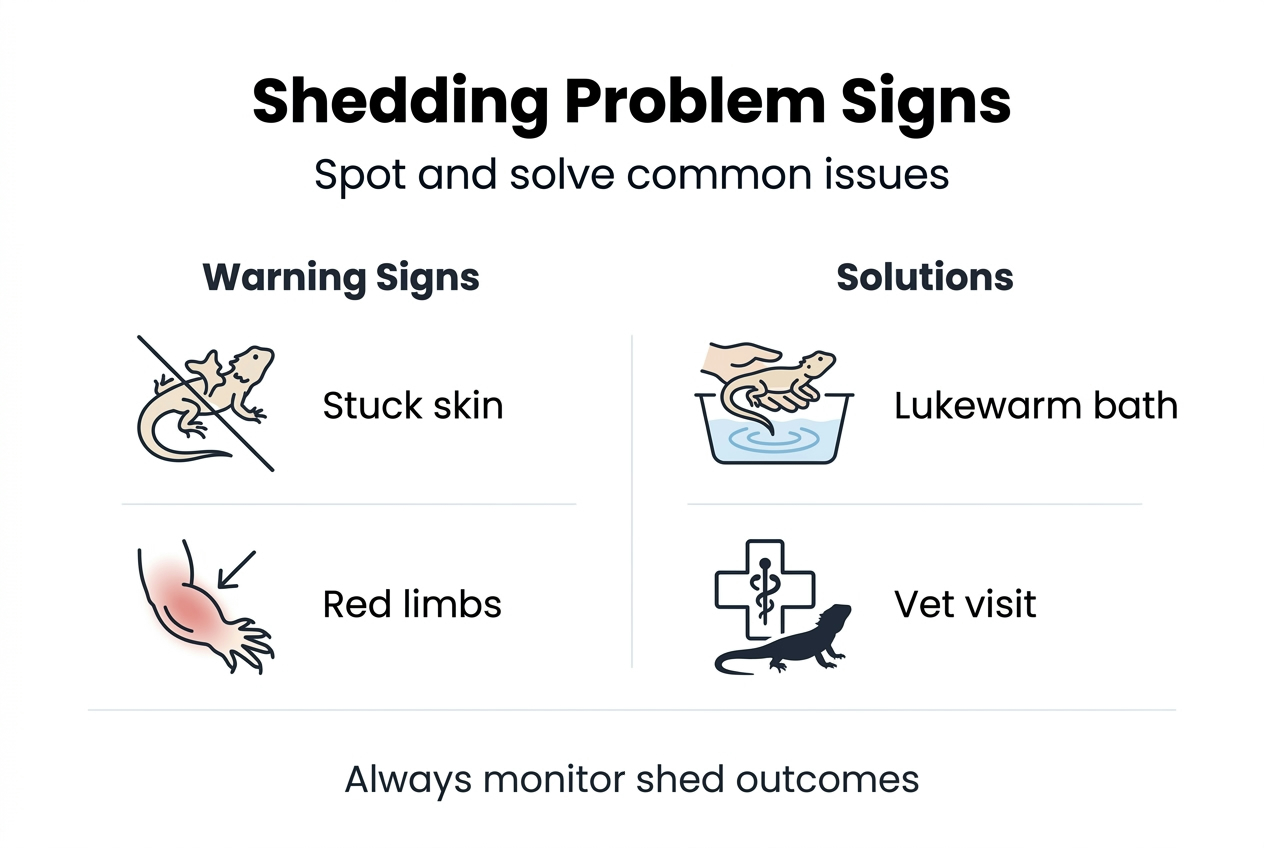 Shedding Problem Signs

Spot and solve common issues

Warning Signs

Stuck skin

Red limbs

Solutions

Lukewarm bath

Vet visit

Always monitor shed outcomes