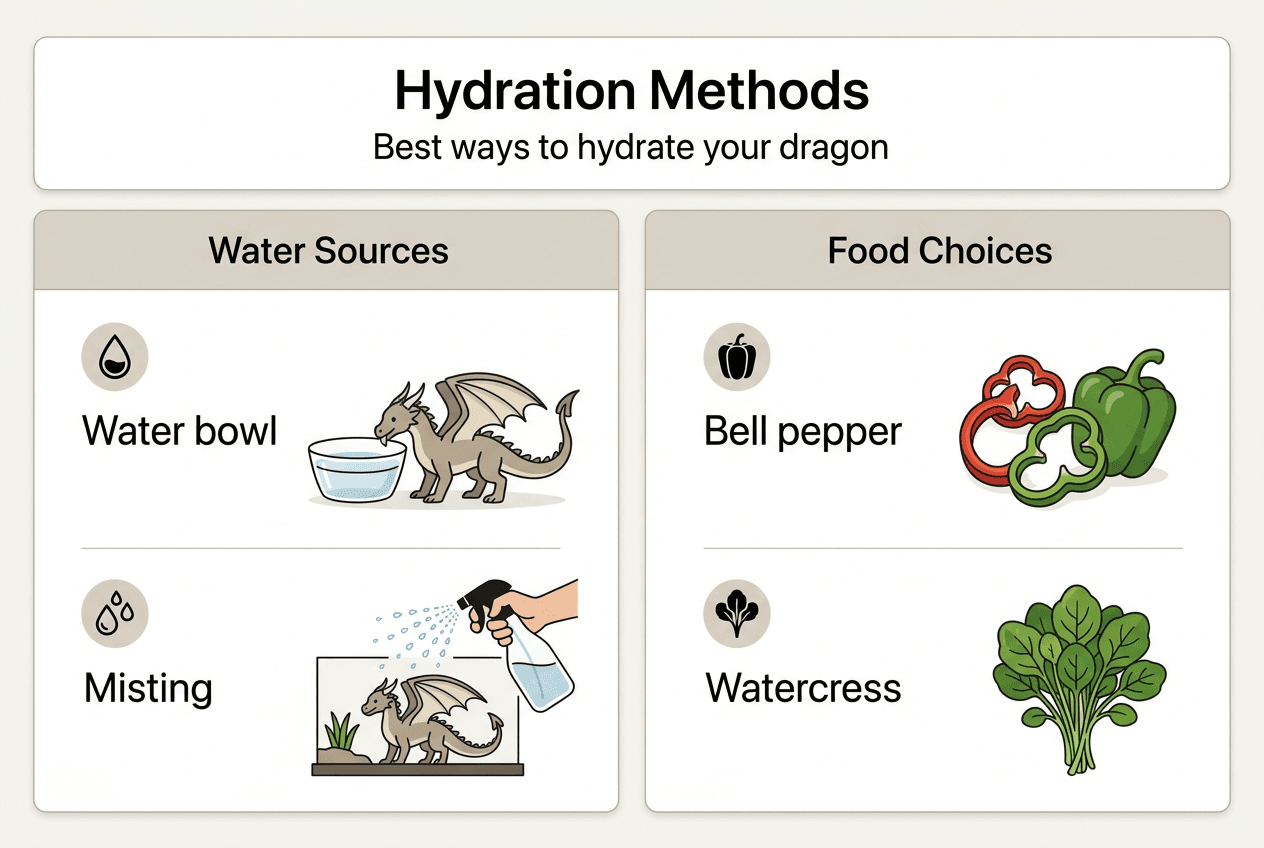 Hydration Methods
Best ways to hydrate your dragon

Water Sources

Water bowl

Misting

Food Choices

Bell pepper

Watercress