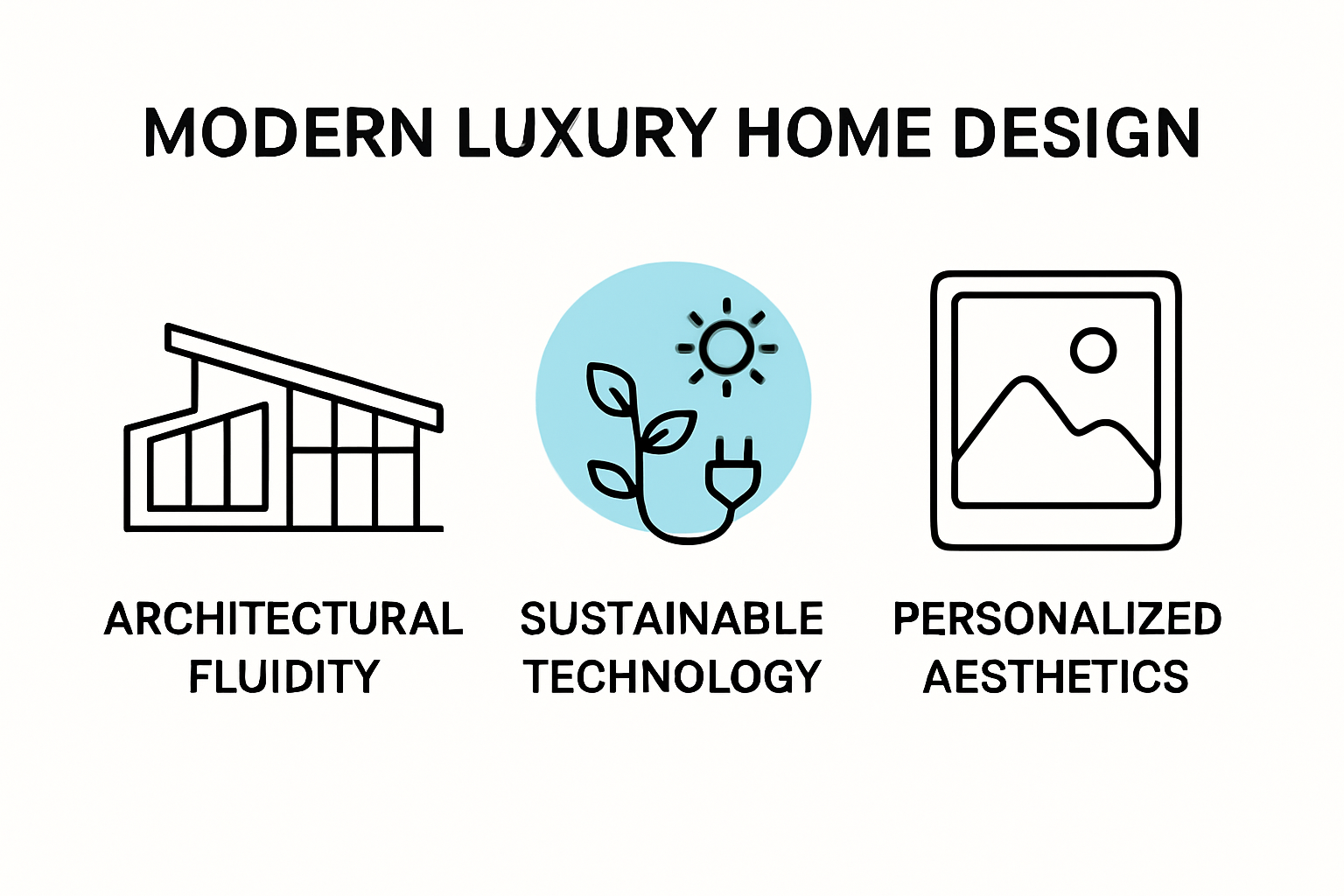 MODERN LUXURY HOME DESIGN

ARCHITECTURAL FLUIDITY

SUSTAINABLE TECHNOLOGY

PERSONALIZED AESTHETICS