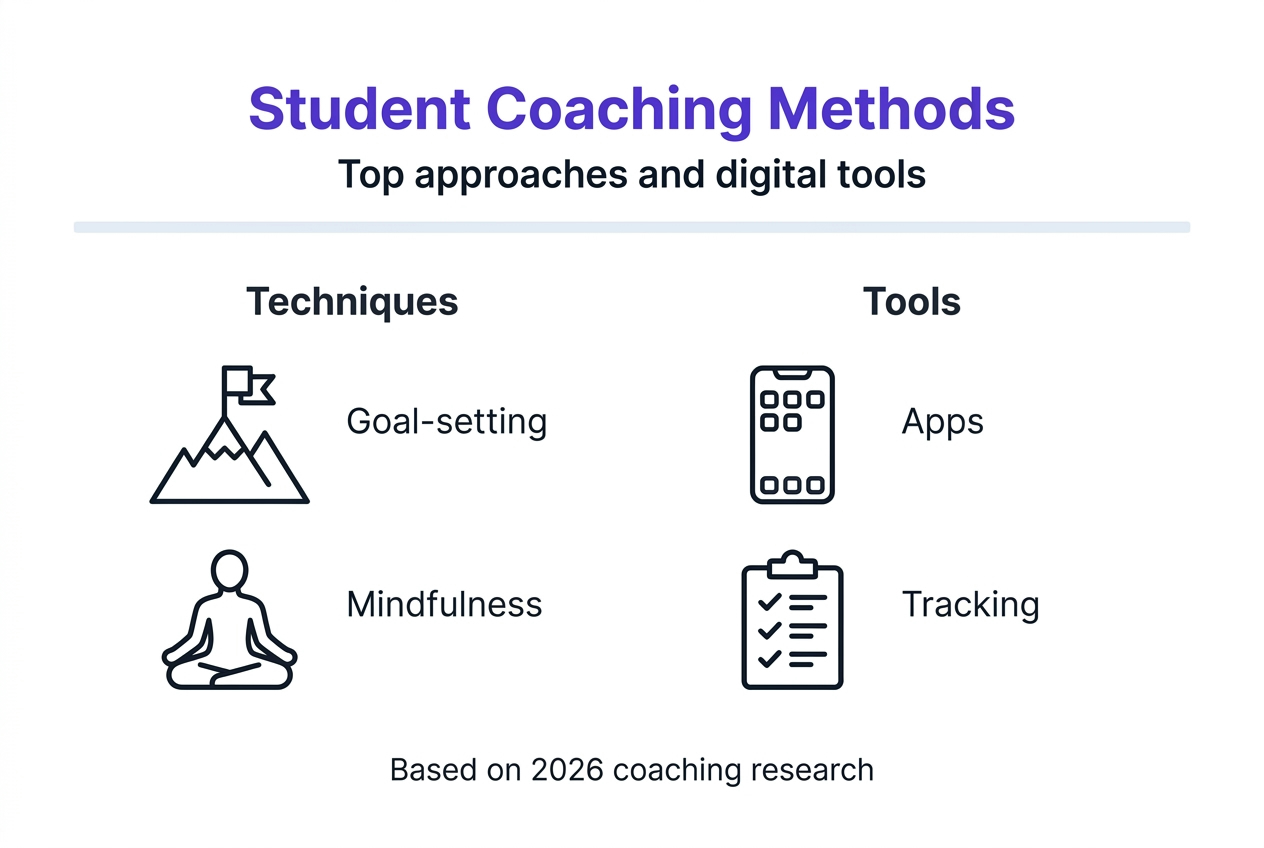 Student Coaching Methods

Top approaches and digital tools

Techniques

Goal-setting

Mindfulness

Tools

Apps

Tracking

Based on 2026 coaching research