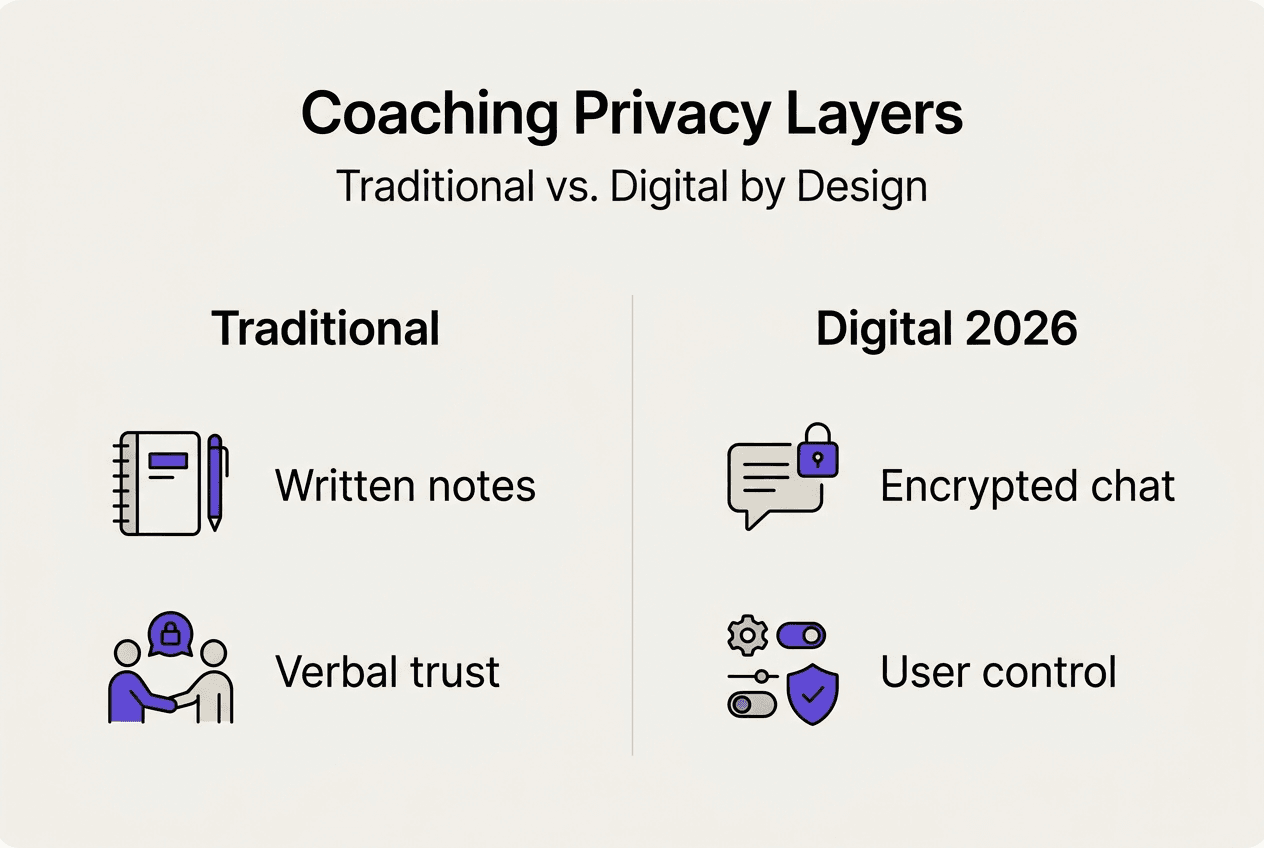 Coaching Privacy Layers

Traditional vs. Digital by Design

Traditional

Written notes

Verbal trust

Digital 2026

Encrypted chat

User control