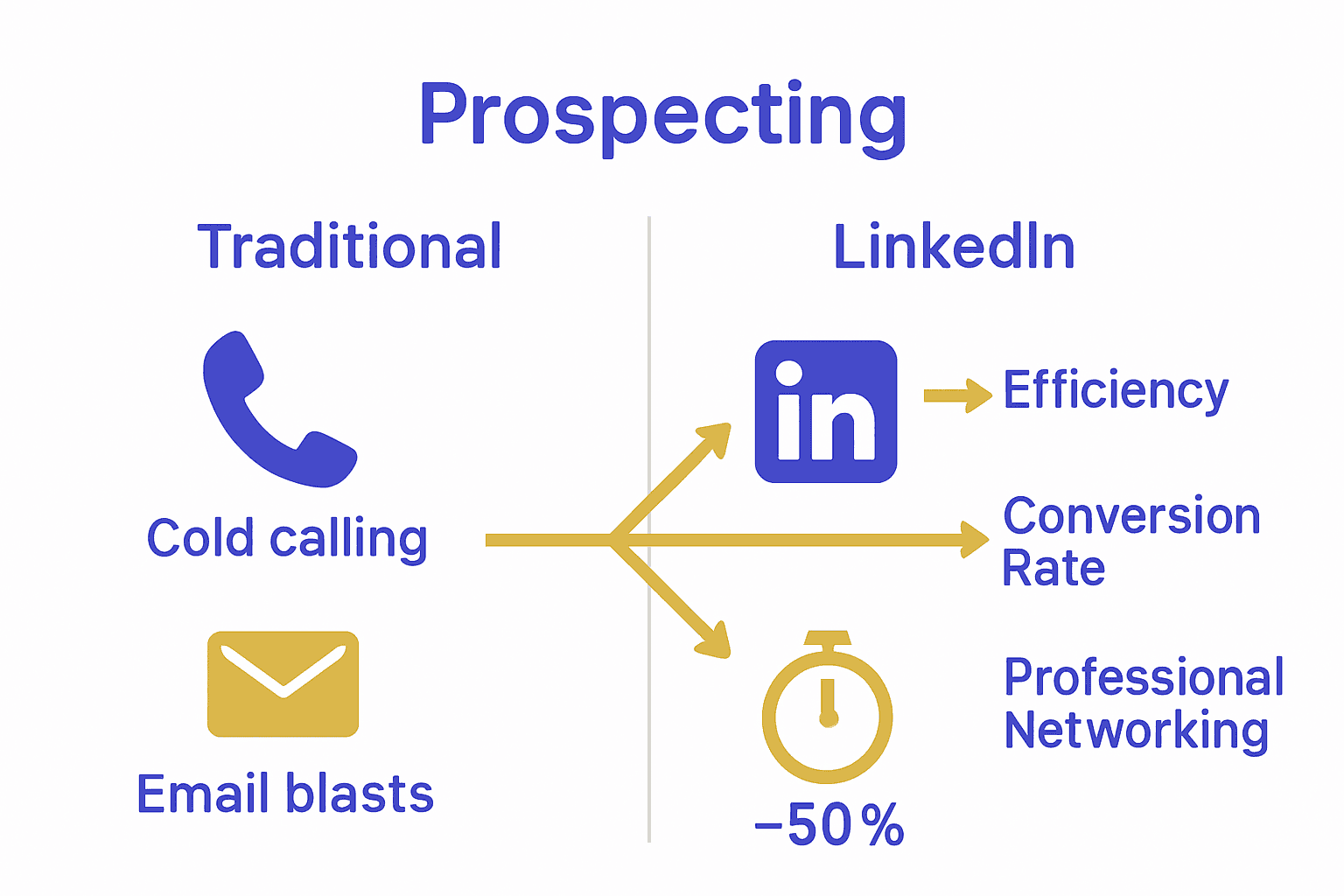 Prospecting

Traditional

Cold calling

Email blasts

LinkedIn

in

Efficiency

Conversion Rate

Professional Networking

−50%