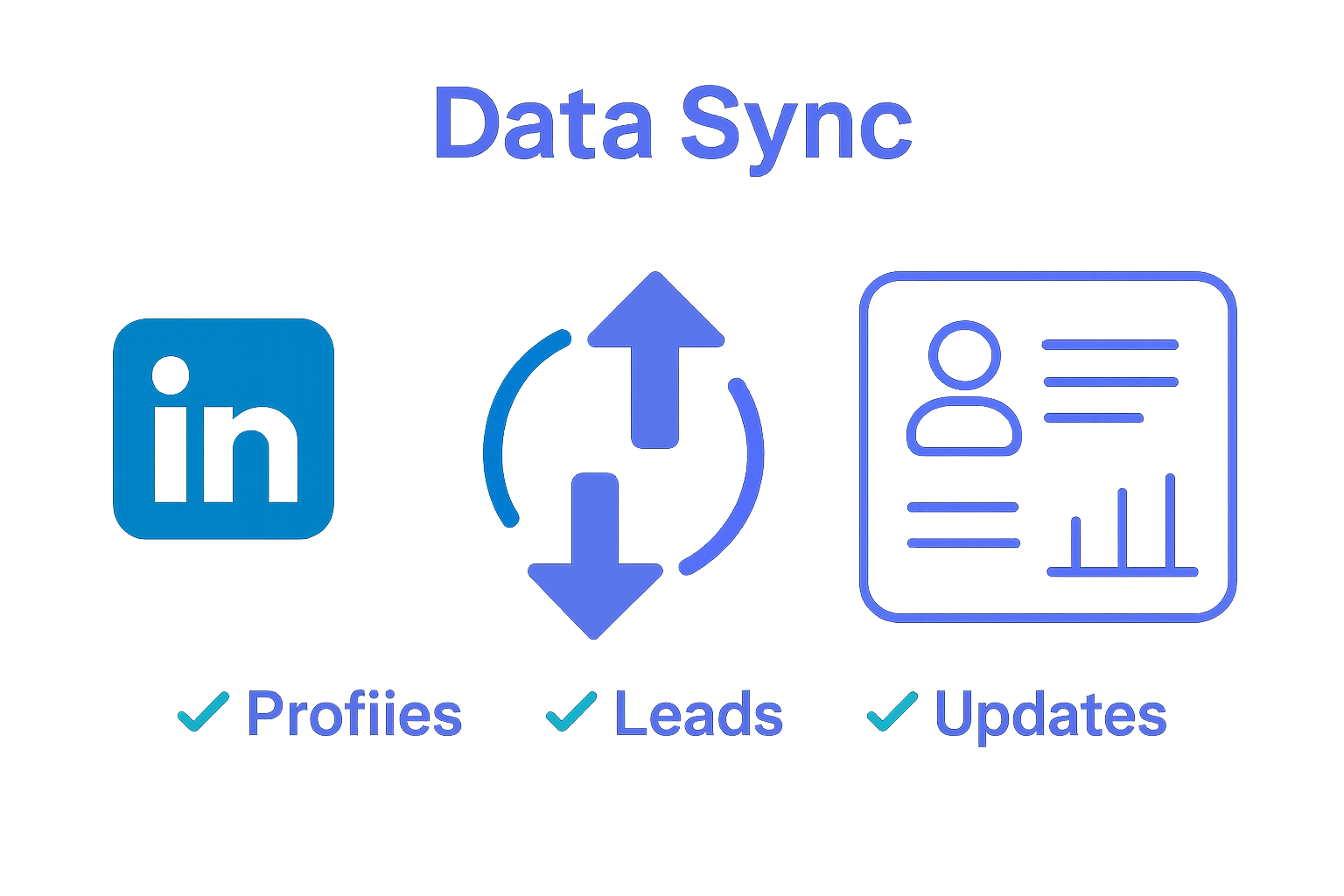 Data Sync

in

✓ Profiies ✓ Leads ✓ Updates