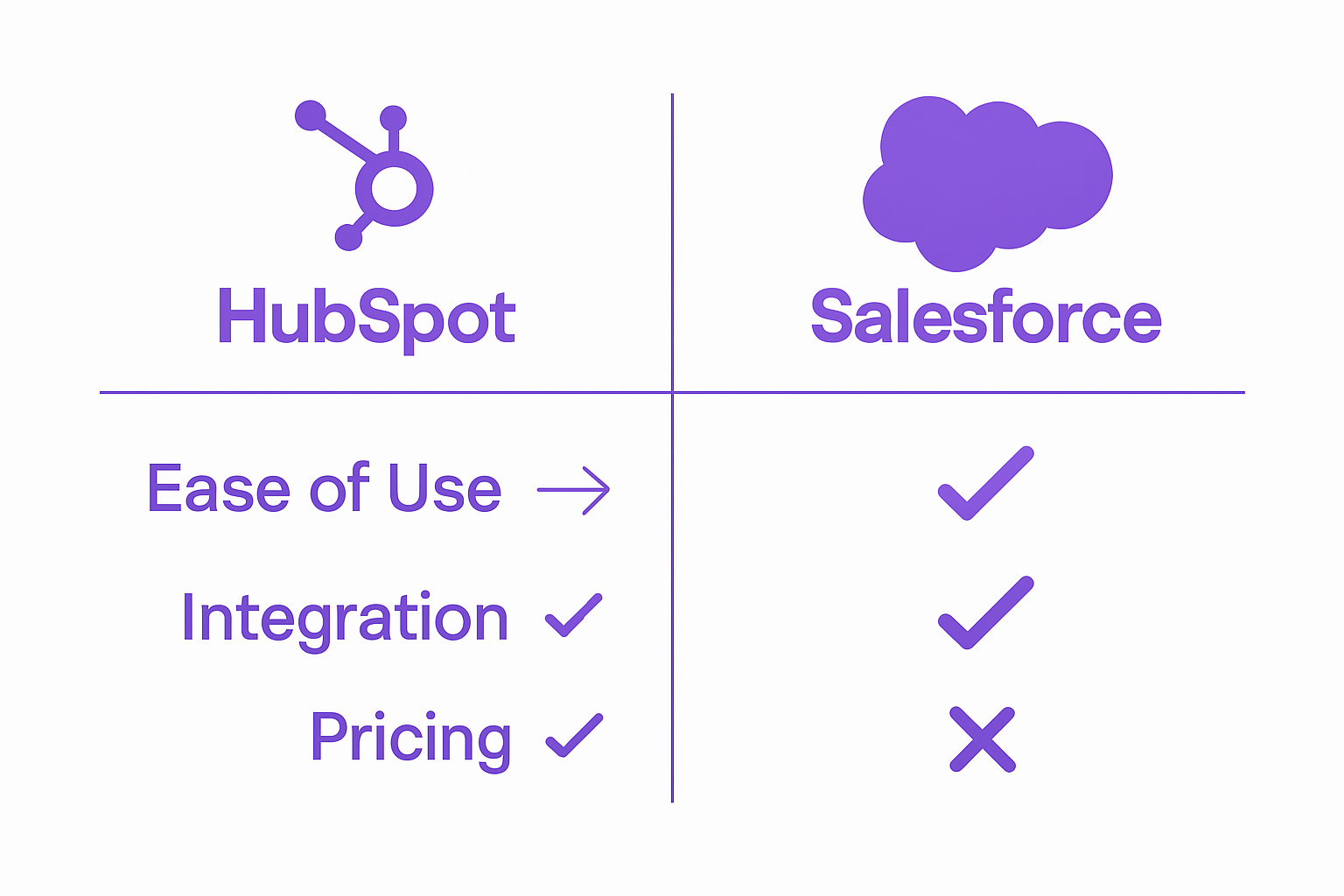 | HubSpot | Salesforce |
|---|---|
| Ease of Use → | ✓ |
| Integration ✓ | ✓ |
| Pricing ✓ | ✗ |