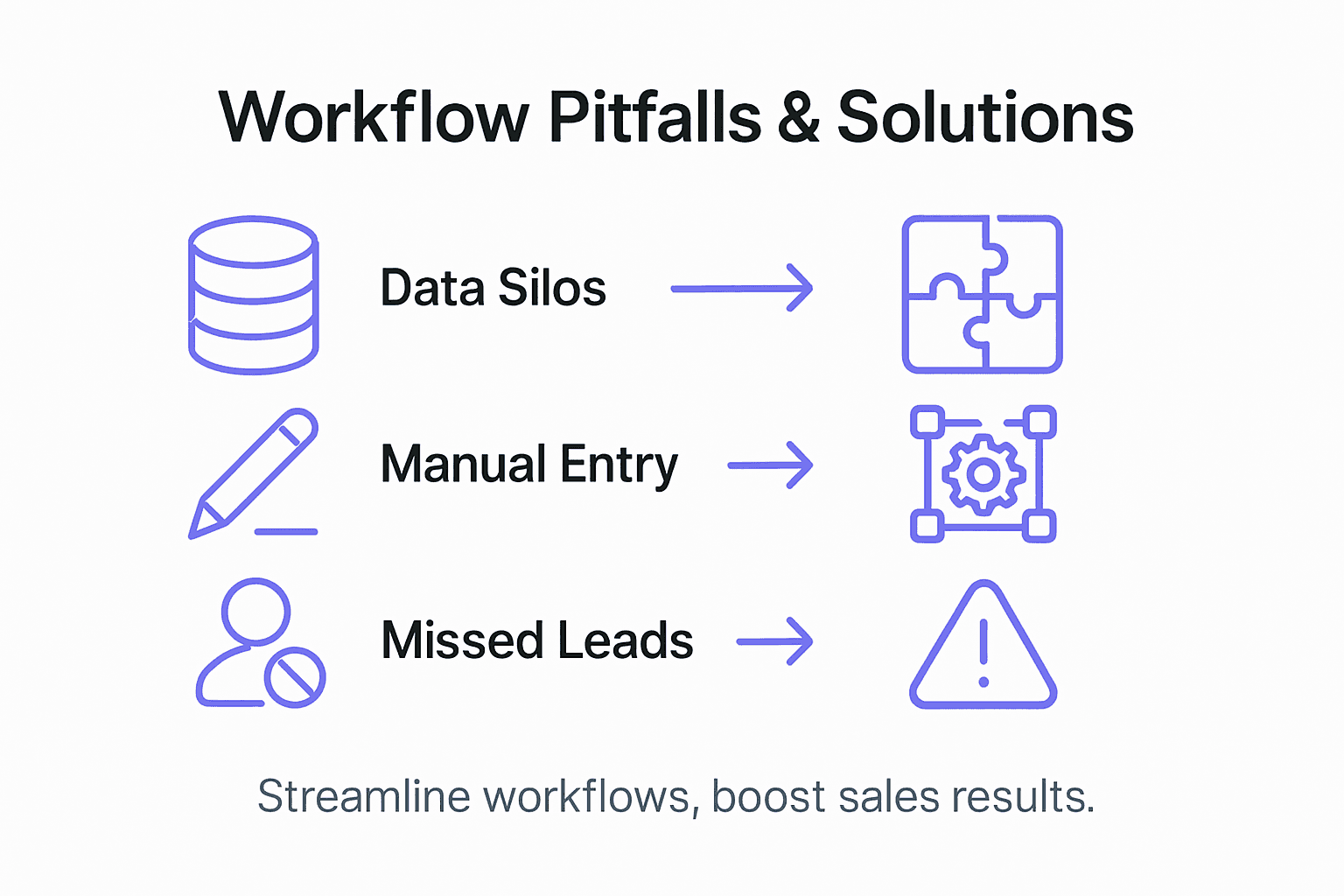 Workflow Pitfalls & Solutions

Data Silos

Manual Entry

Missed Leads

Streamline workflows, boost sales results.