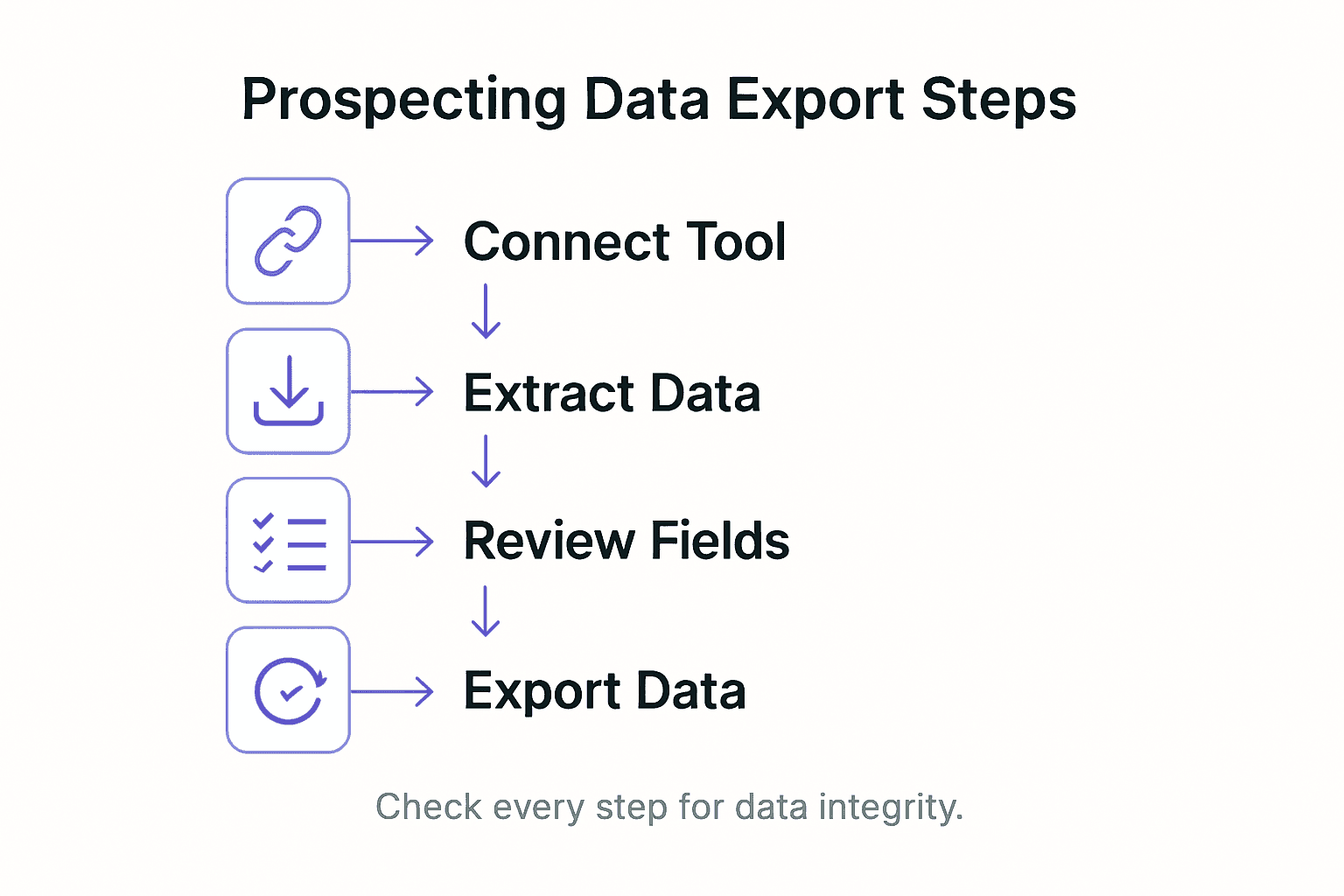 Prospecting Data Export Steps

Connect Tool

Extract Data

Review Fields

Export Data

Check every step for data integrity.