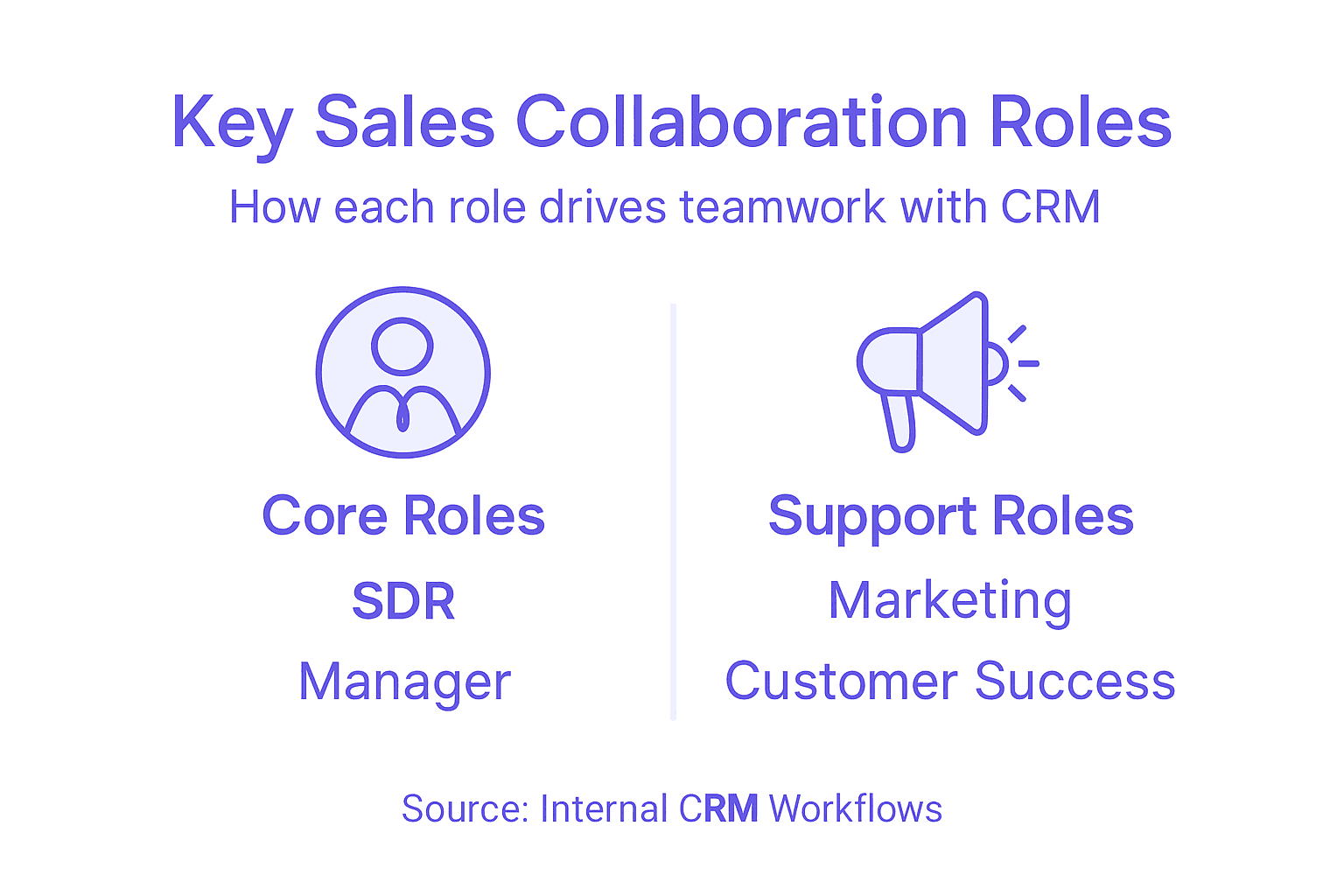 Key Sales Collaboration Roles

How each role drives teamwork with CRM

Core Roles

SDR

Manager

Support Roles

Marketing

Customer Success

Source: Internal CRM Workflows