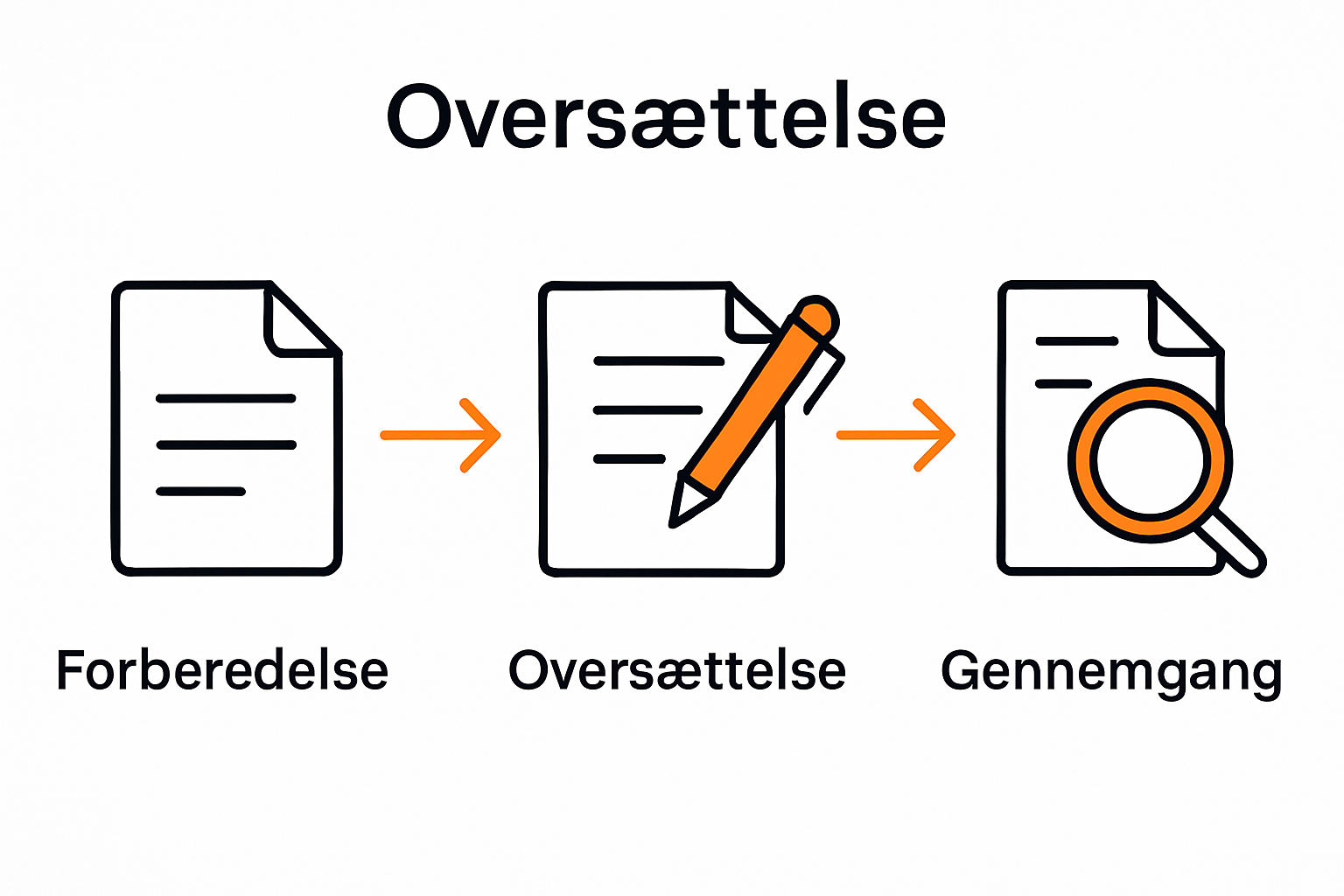 Oversættelse

Forberedelse

Oversættelse

Gennemgang