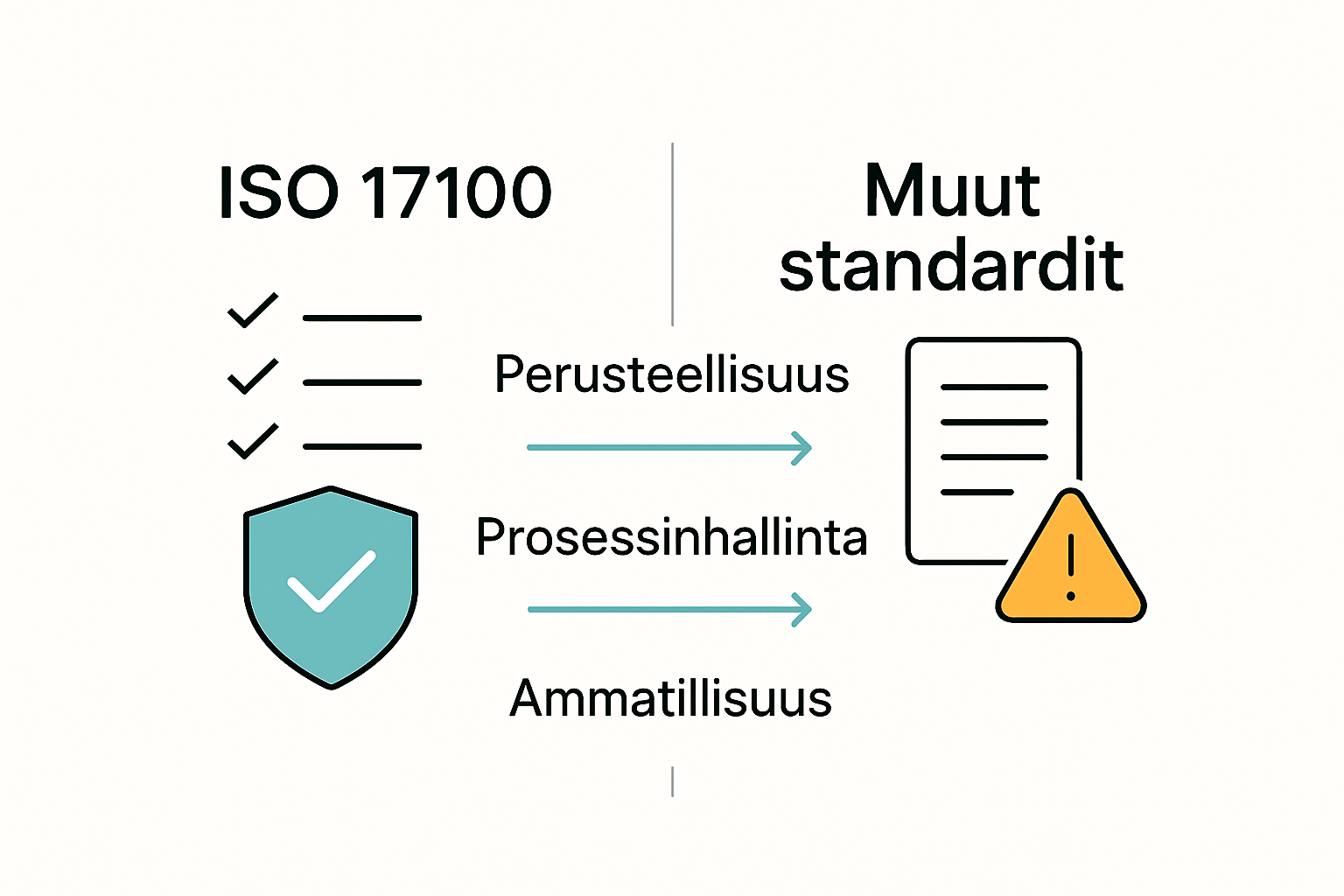 ISO 17100

Muut standardit

Perusteellisuus

Prosessinhallinta

Ammatillisuus