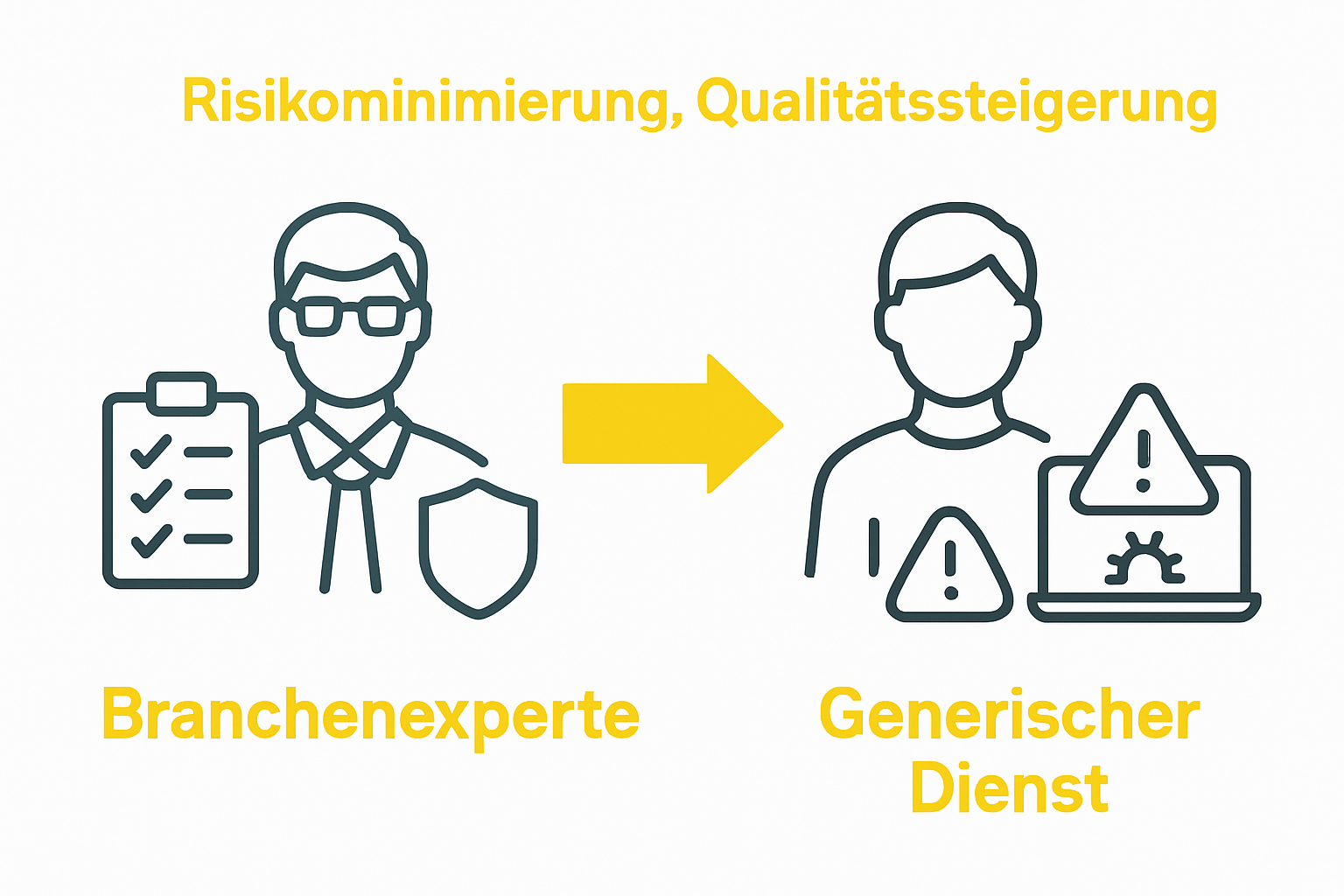 Risikominimierung, Qualitätssteigerung

Branchenexperte

Generischer Dienst