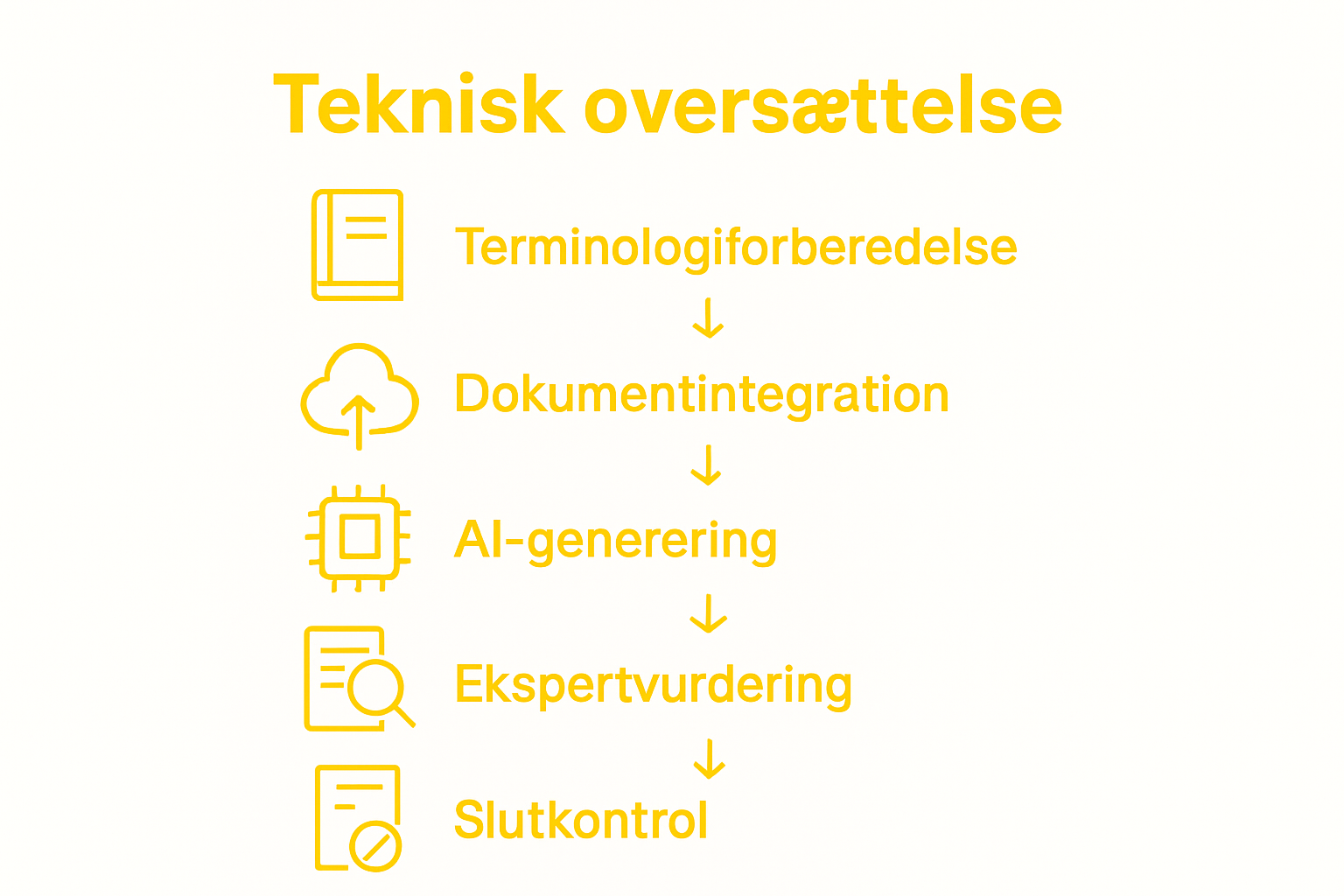 Teknisk oversættelse

Terminologiforberedelse

↓

Dokumentintegration

↓

AI-generering

↓

Ekspertvurdering

↓

Slutkontrol