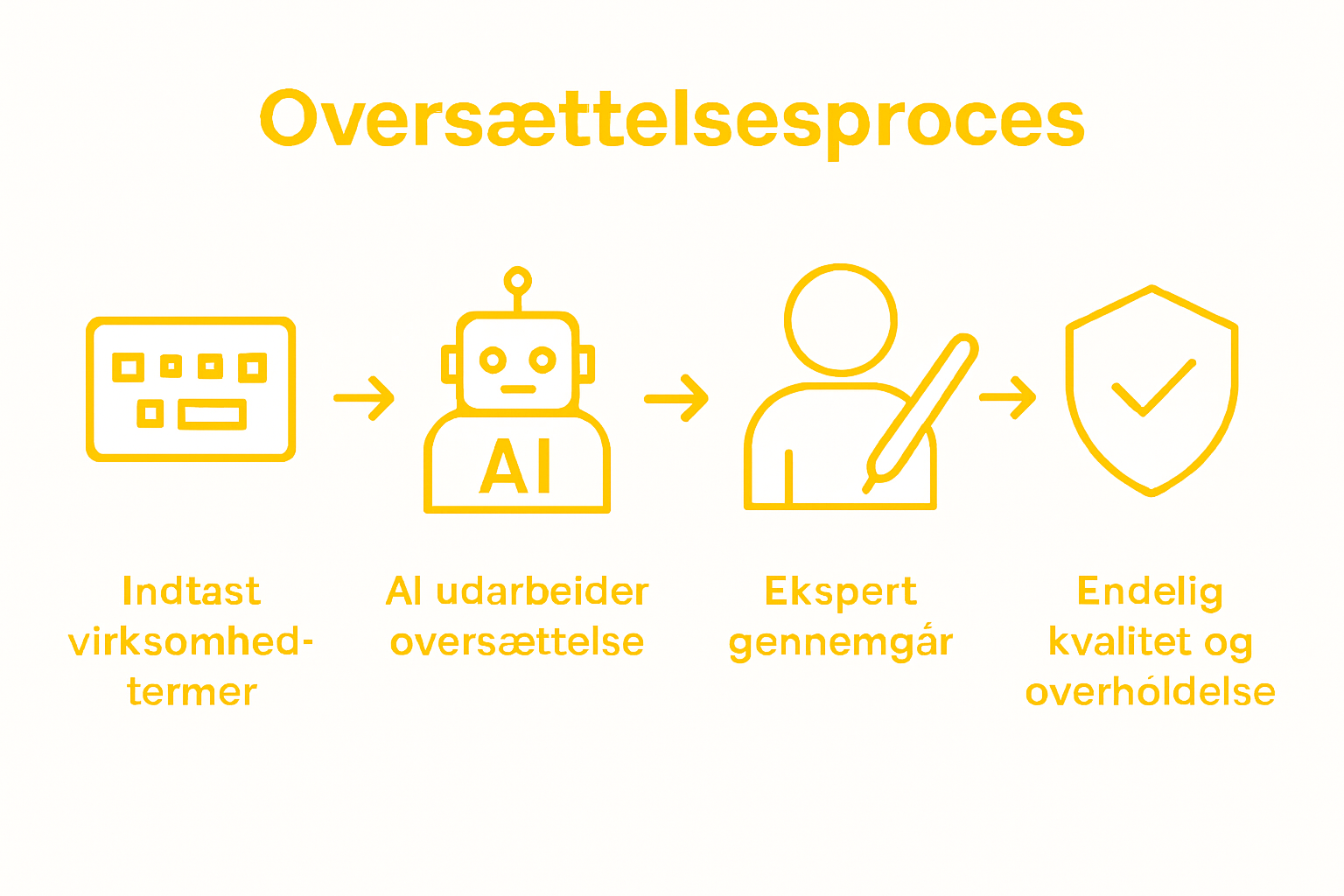 Oversættelsesproces

AI

Indtast virksomhed-termer

AI udarbeider oversættelse

Ekspert gennemgår

Endelig kvalitet og overhóldelse