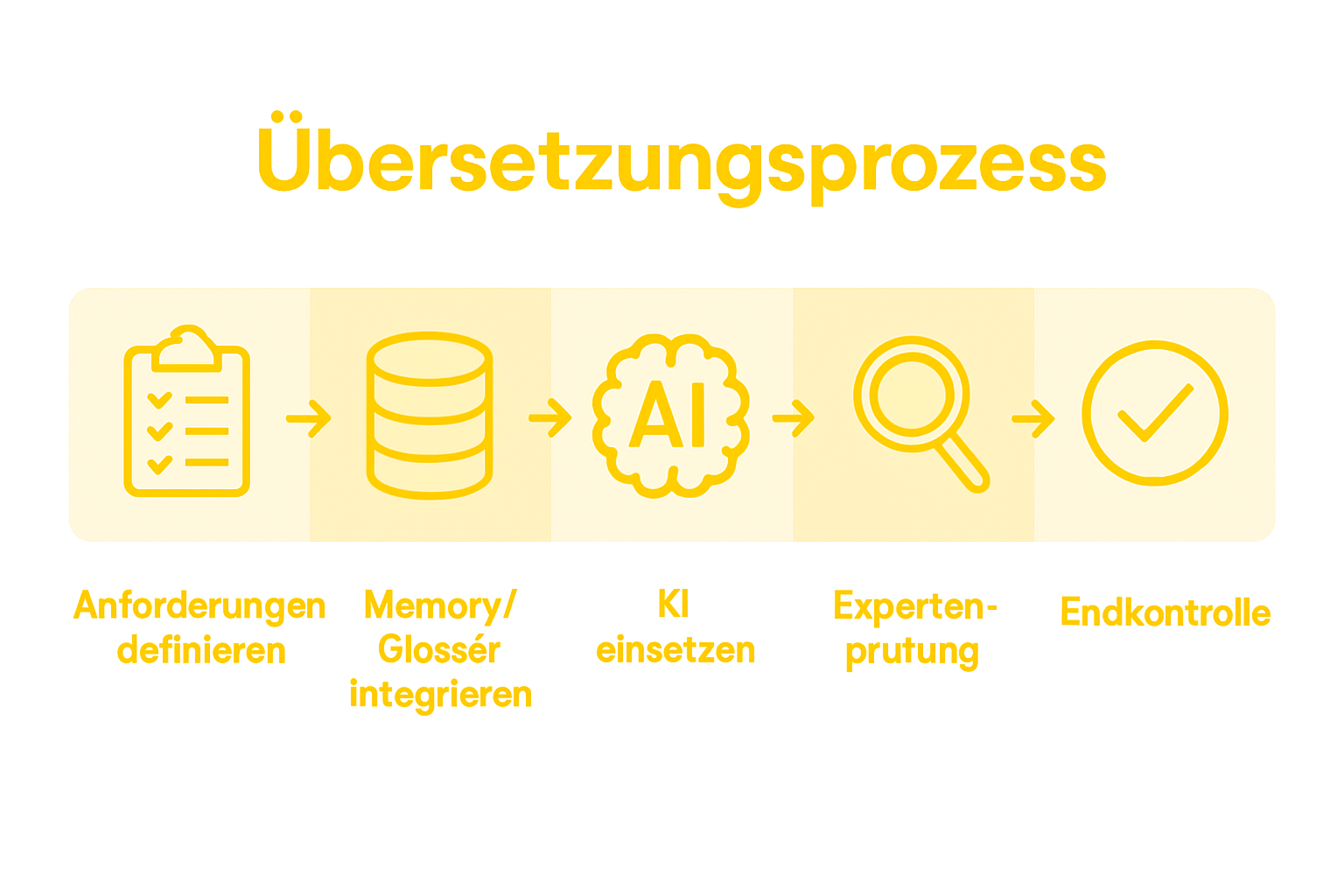 Übersetzungsprozess

AI

Anforderungen definieren

Memory/ Glossér integrieren

KI einsetzen

Experten-prutung

Endkontrolle