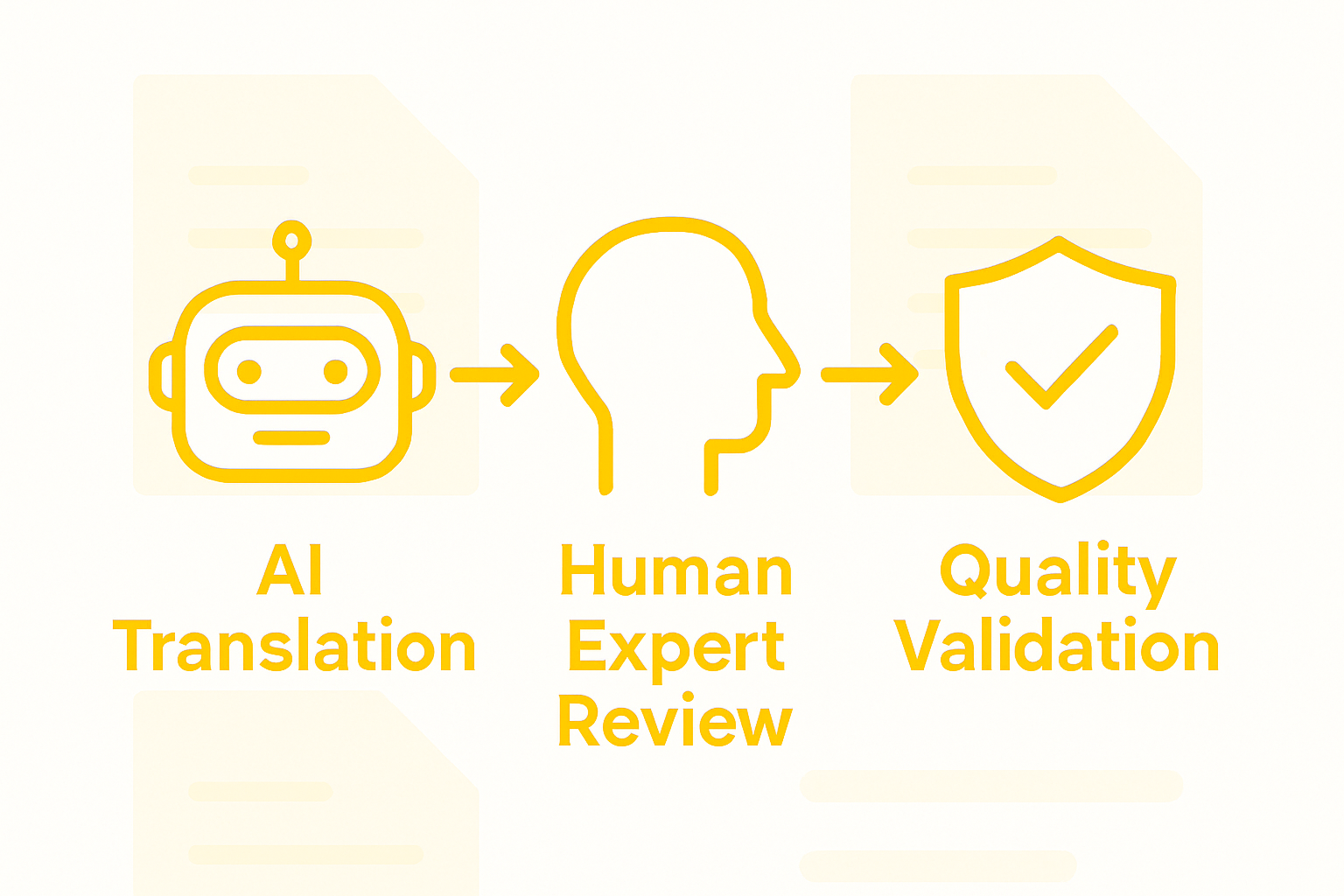 AI Translation

Human Expert Review

Quality Validation