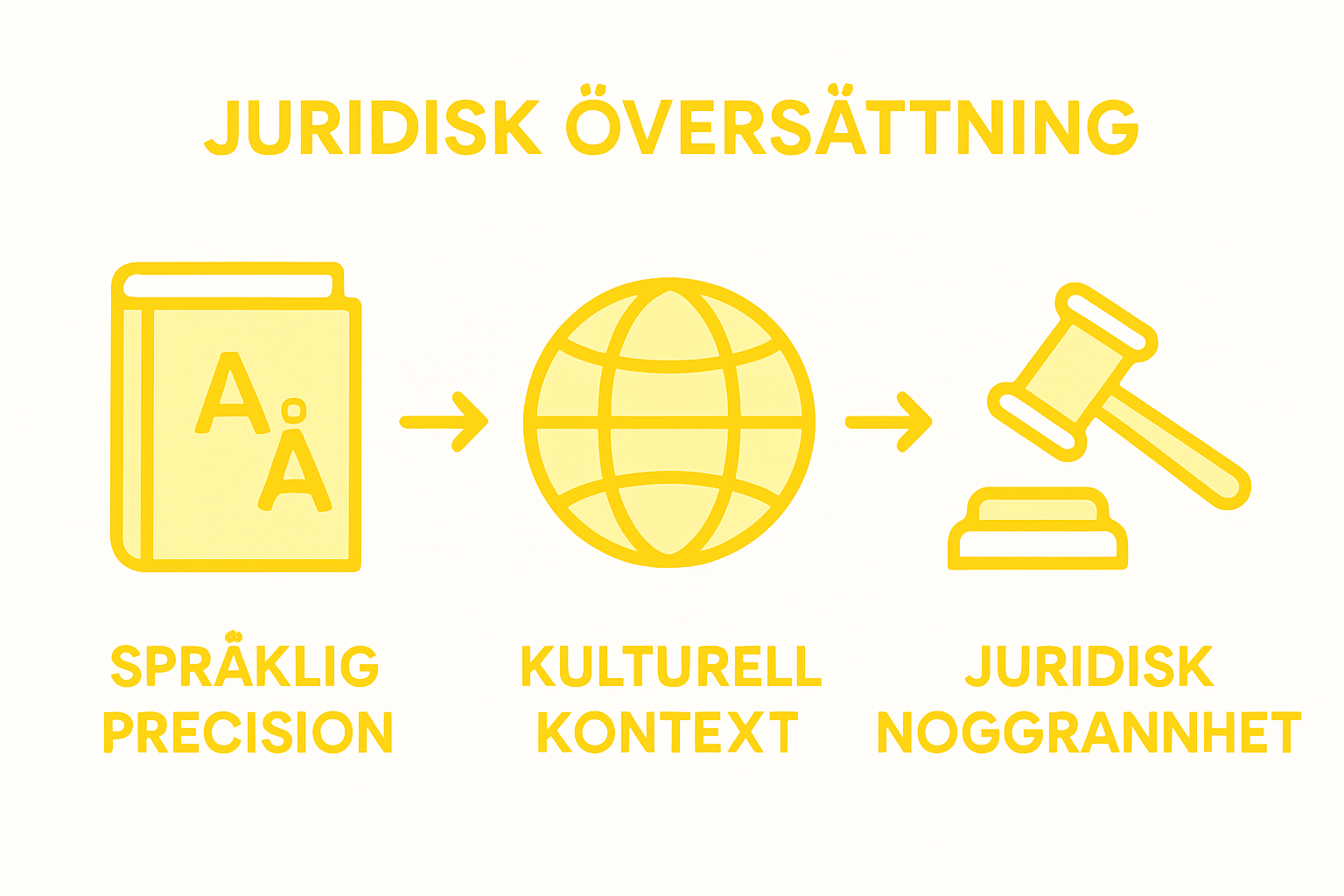 JURIDISK ÖVERSÄTTNING

A
Å

SPRÅKLIG PRECISION

KULTURELL KONTEXT

JURIDISK NOGGRANNHET