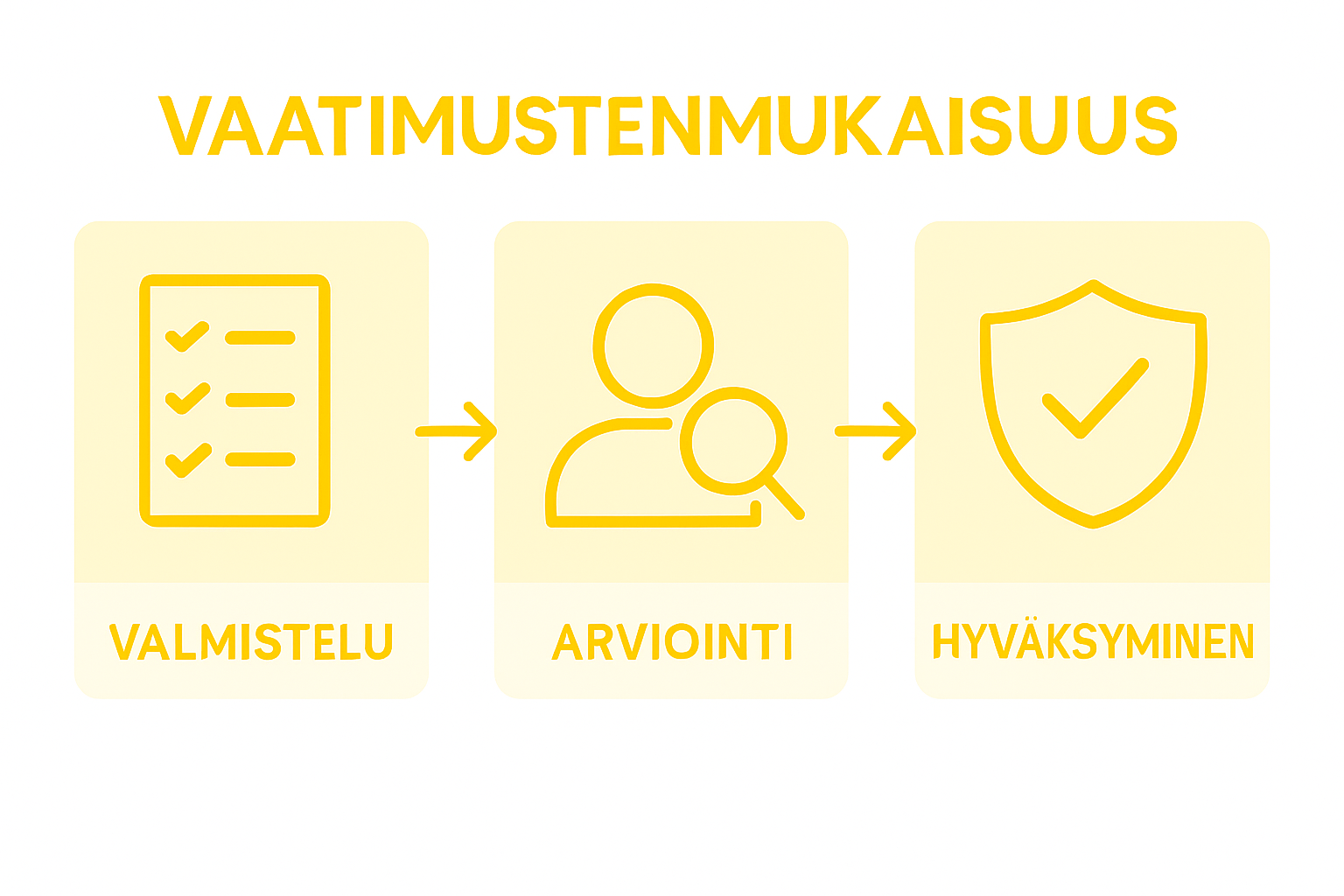 VAATIMUSTENMUKAISUUS

VALMISTELU

ARVIOINTI

HYVÄKSYMINEN