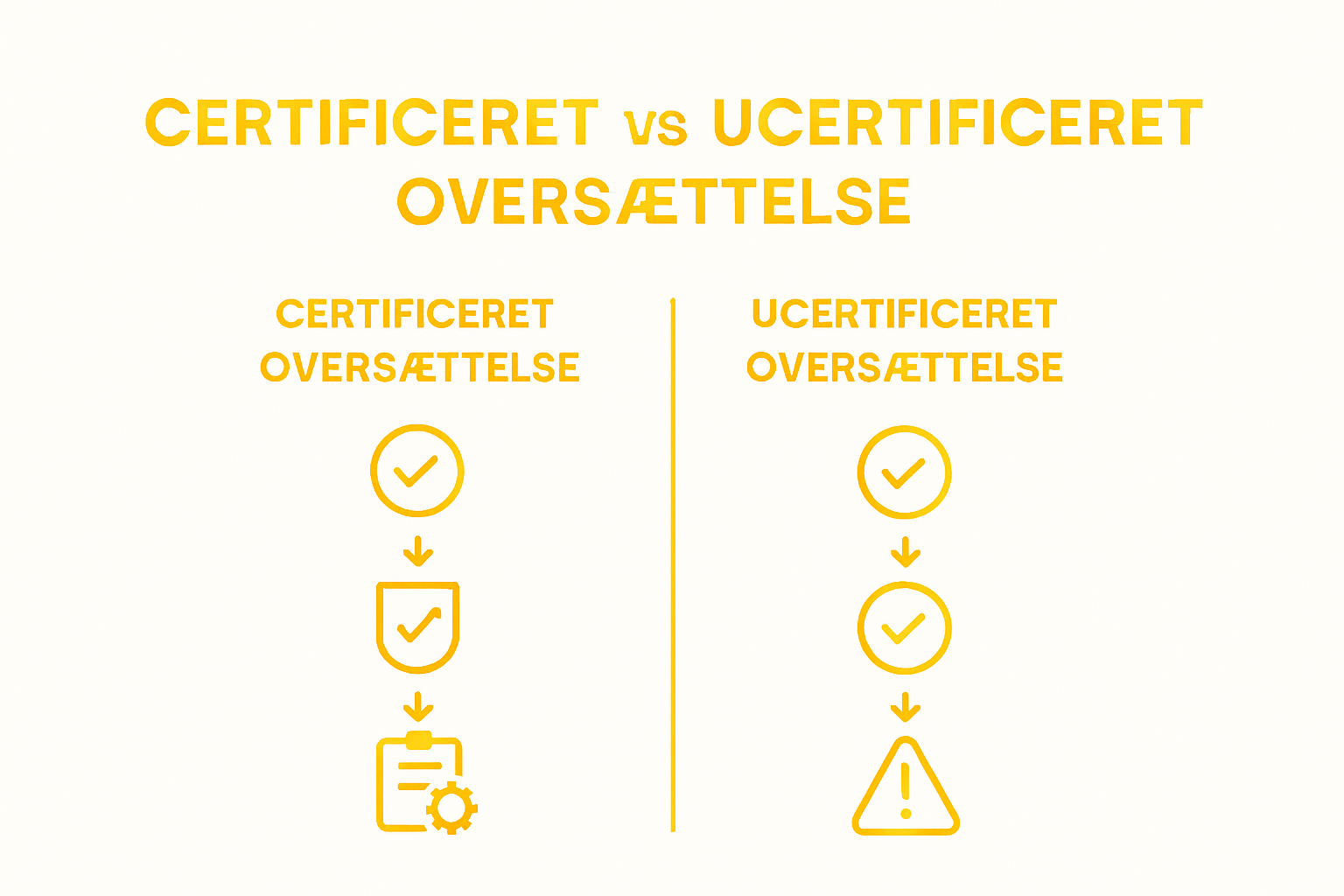 CERTIFICERET vs UCERTIFICERET OVERSÆTTELSE

CERTIFICERET OVERSÆTTELSE

UCERTIFICERET OVERSÆTTELSE