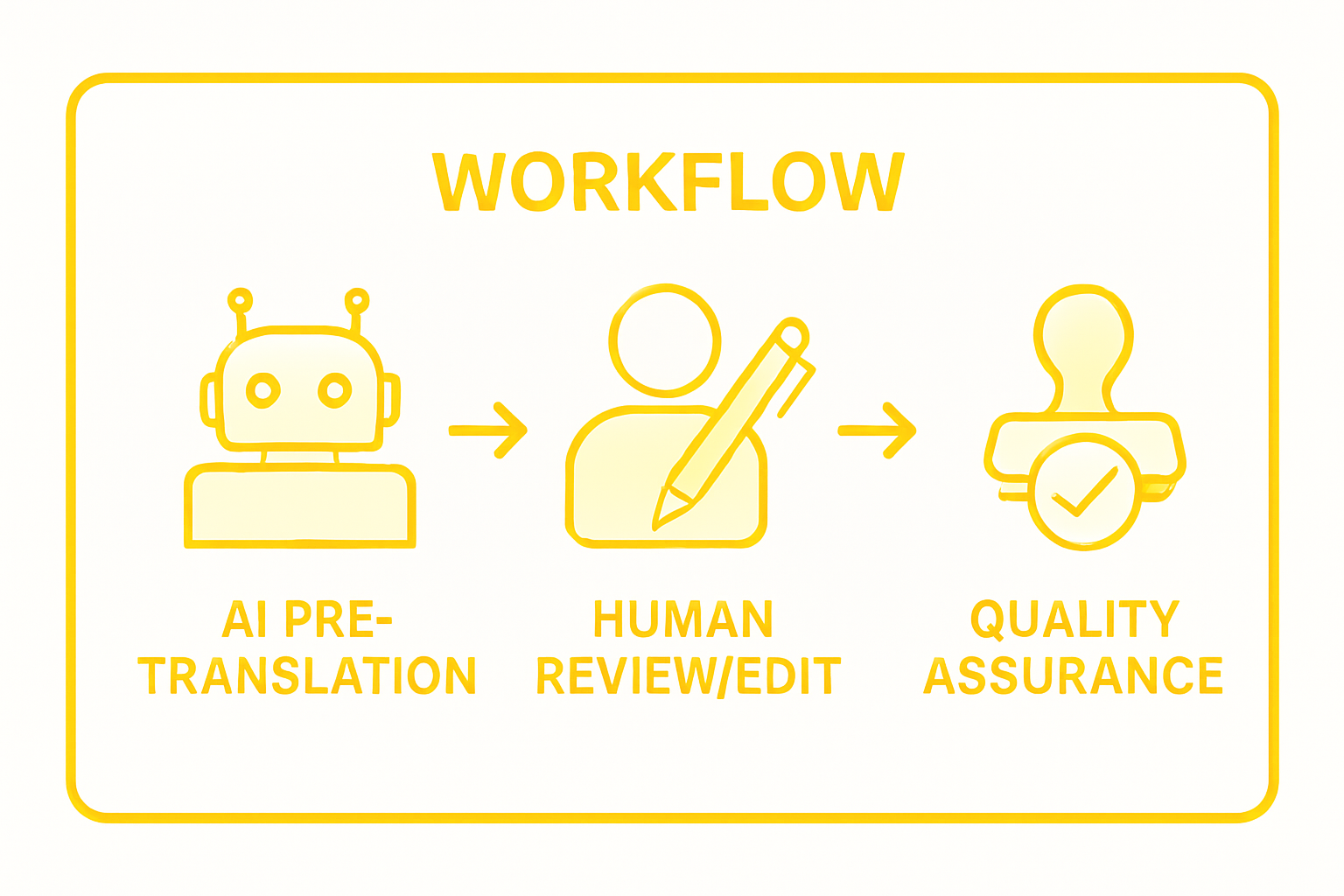 WORKFLOW

AI PRE-TRANSLATION

HUMAN REVIEW/EDIT

QUALITY ASSURANCE