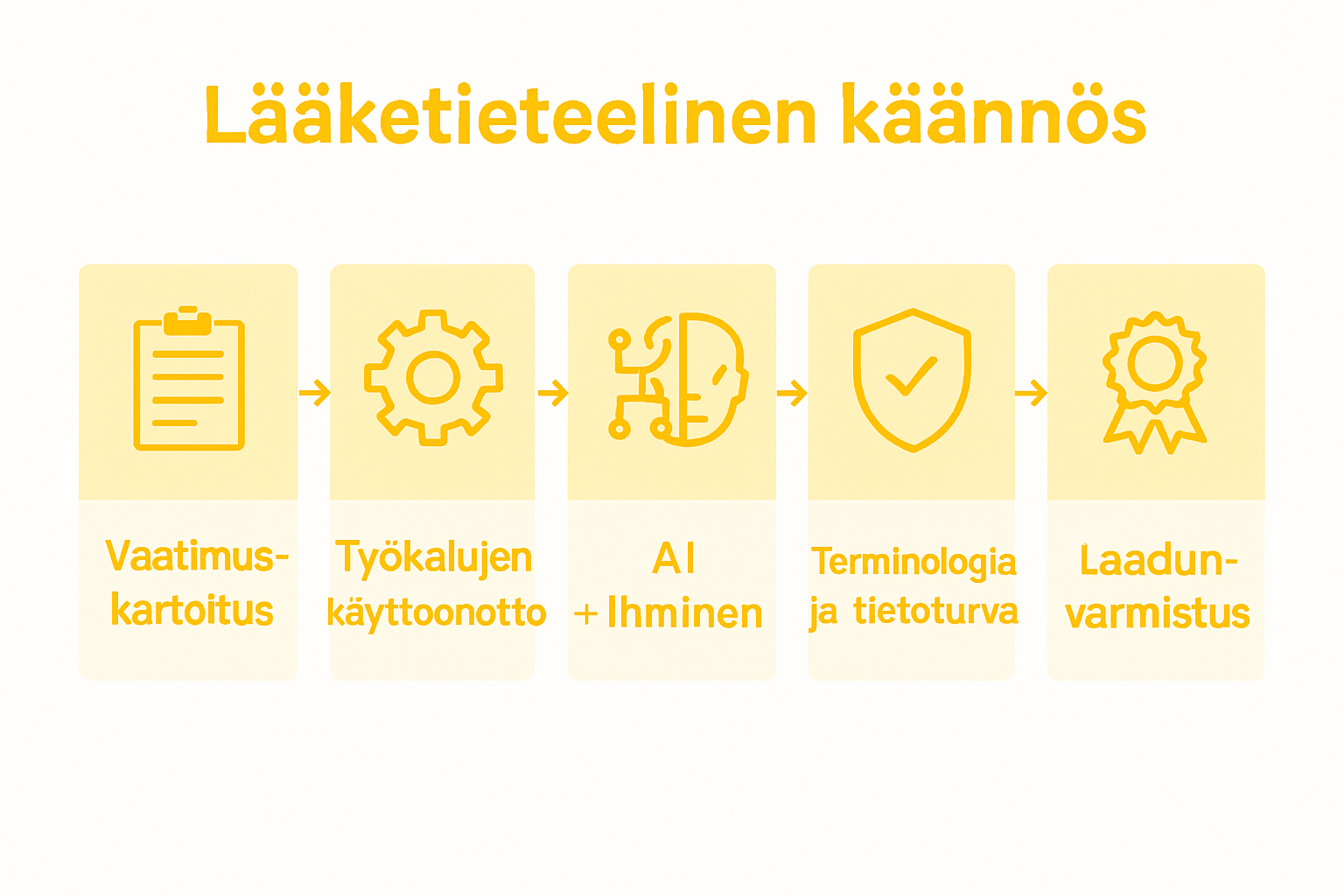 Lääketieteelinen käännös

Vaatimuskartoitus

Työkalujen käyttoonotto

AI + Ihminen

Terminologia ja tietoturva

Laadunvarmistus