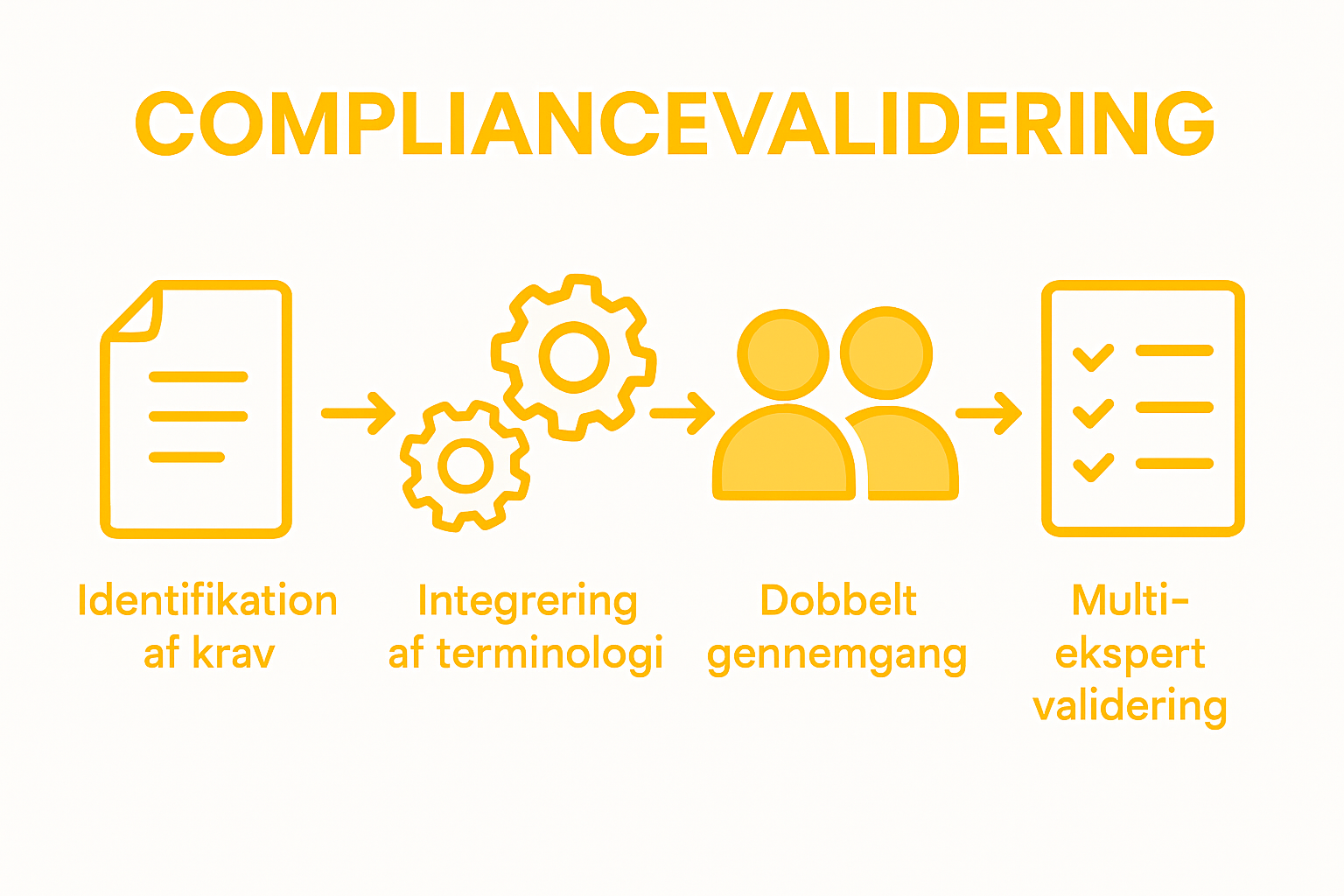 COMPLIANCEVALIDERING

Identifikation af krav

Integrering af terminologi

Dobbelt gennemgang

Multi-ekspert validering