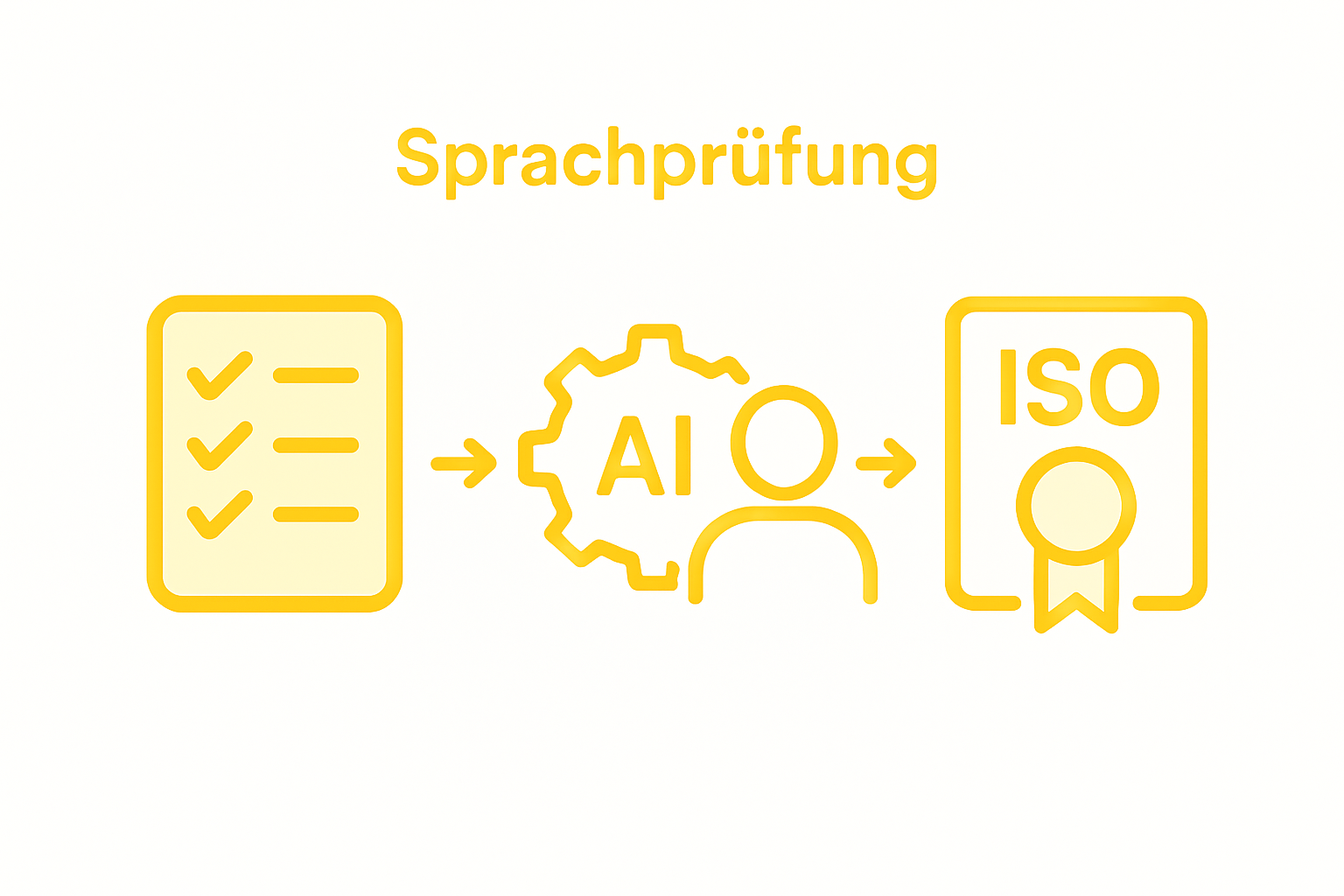 Sprachprüfung

AI

ISO