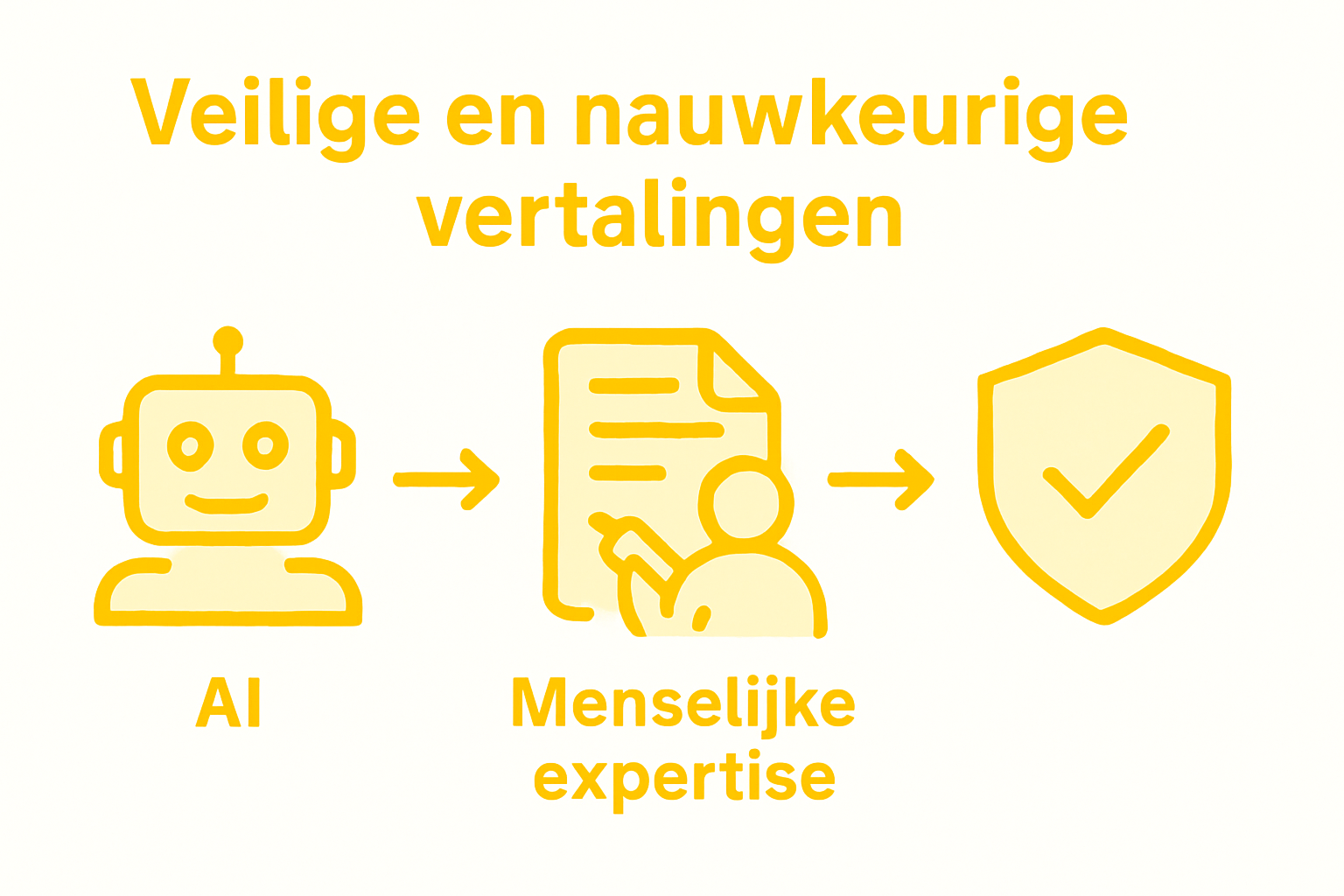 Veilige en nauwkeurige vertalingen

AI

Menselijke expertise