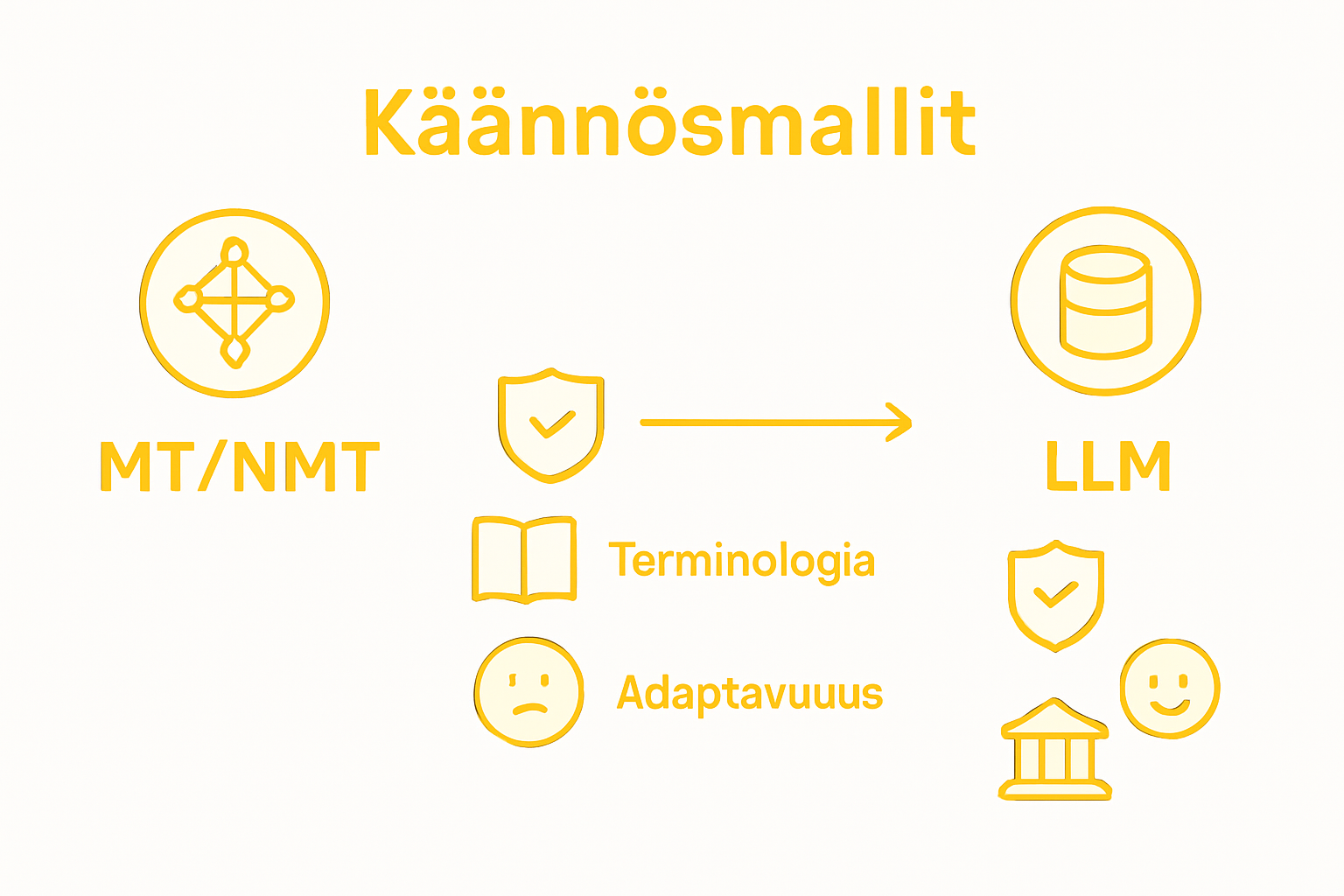 Käännösmallit

MT/NMT

LLM

Terminologia

Adaptavuuus