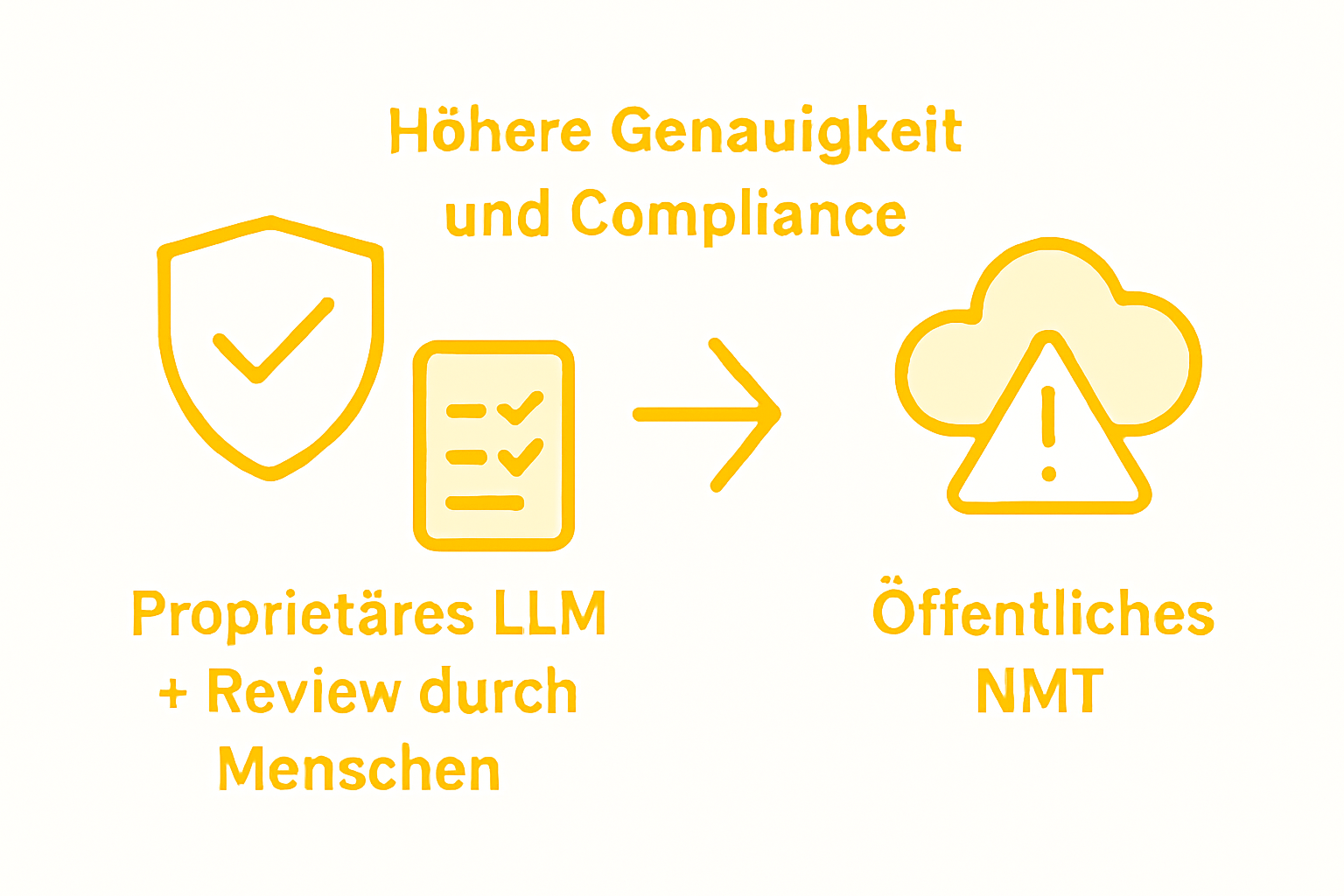 Höhere Genauigkeit und Compliance

Proprietäres LLM + Review durch Menschen

Öffentliches NMT