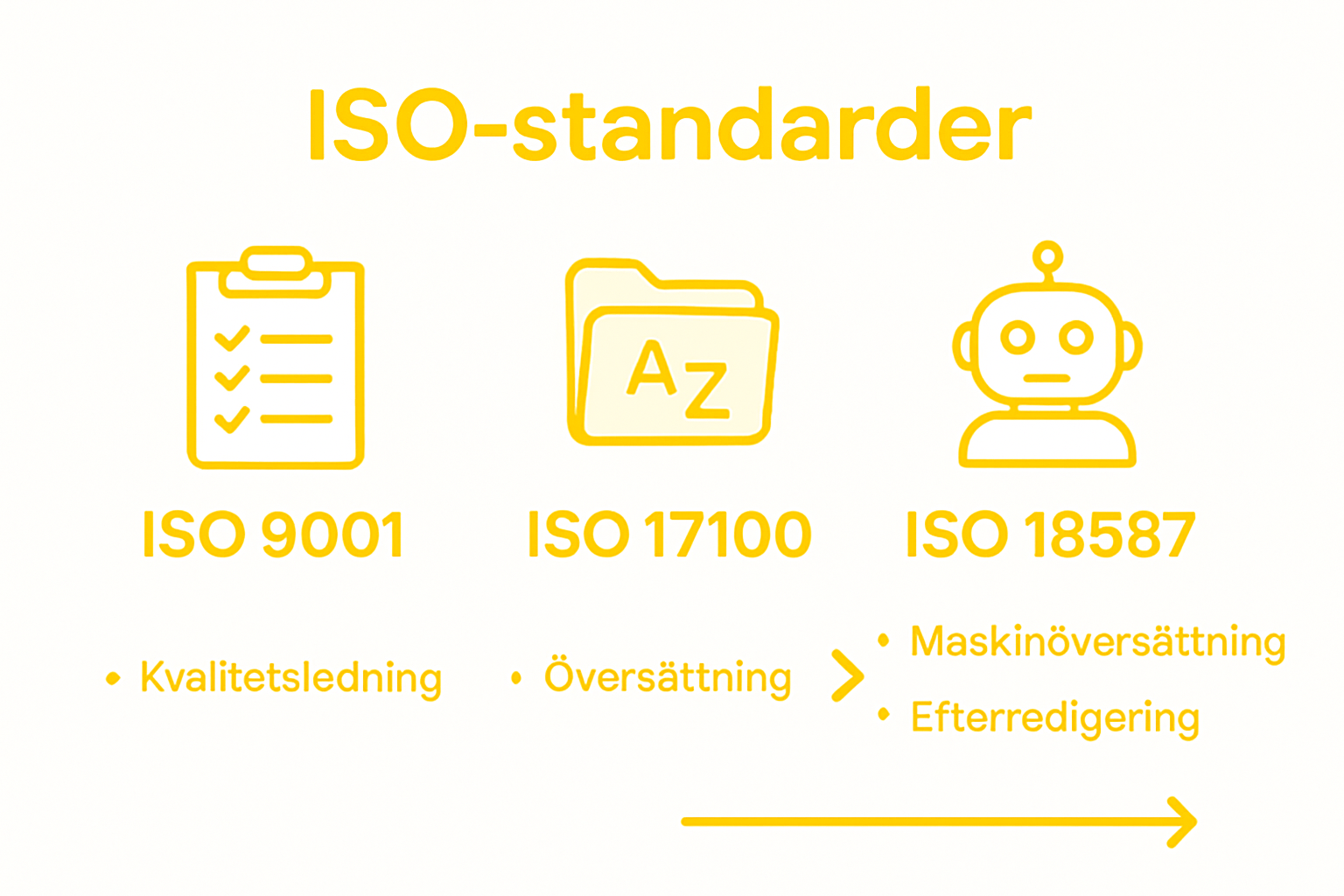 ISO-standarder

Az

ISO 9001

ISO 17100

ISO 18587

• Kvalitetsledning

• Översättning

• Maskinöversättning

• Efterredigering