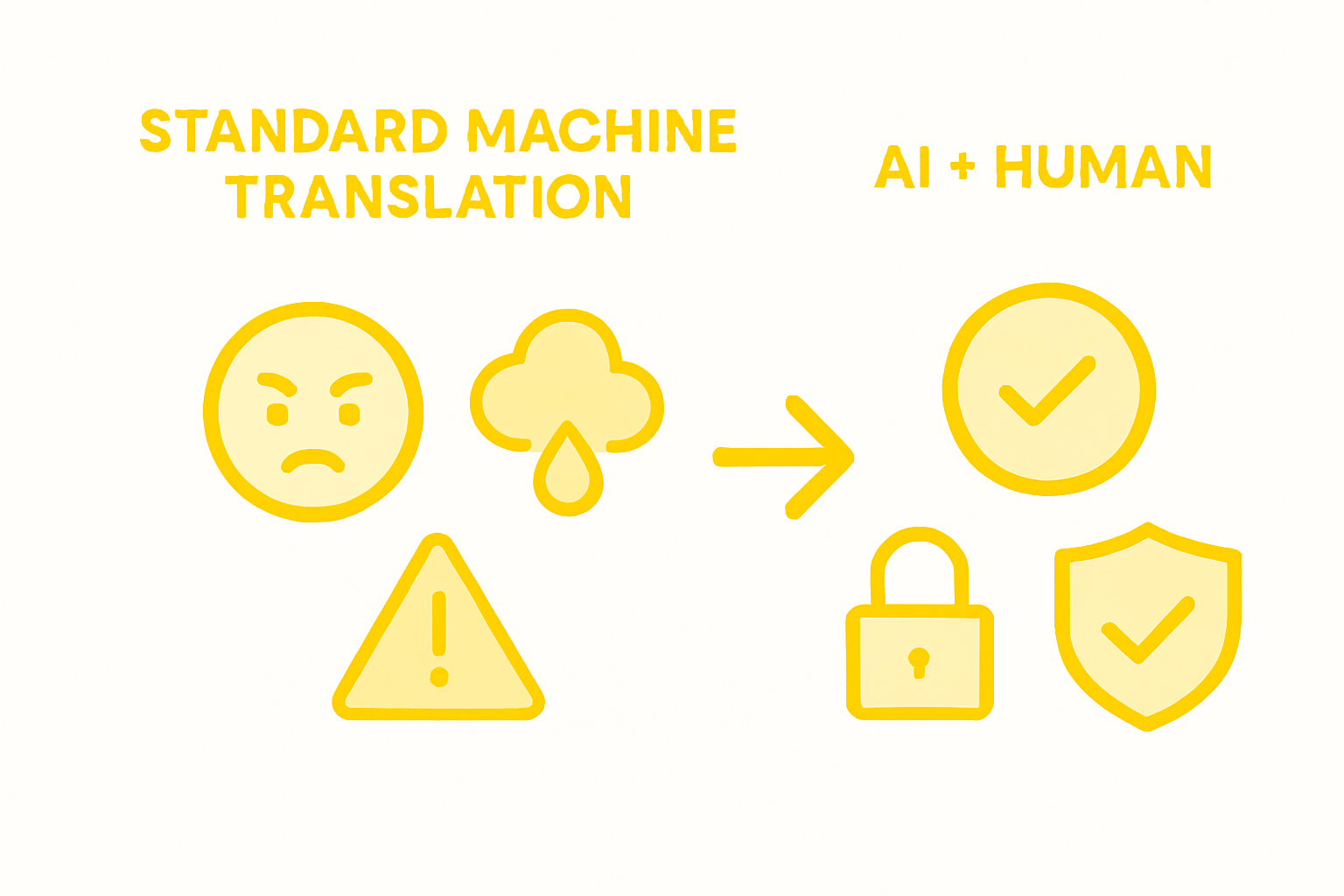 STANDARD MACHINE TRANSLATION

AI + HUMAN