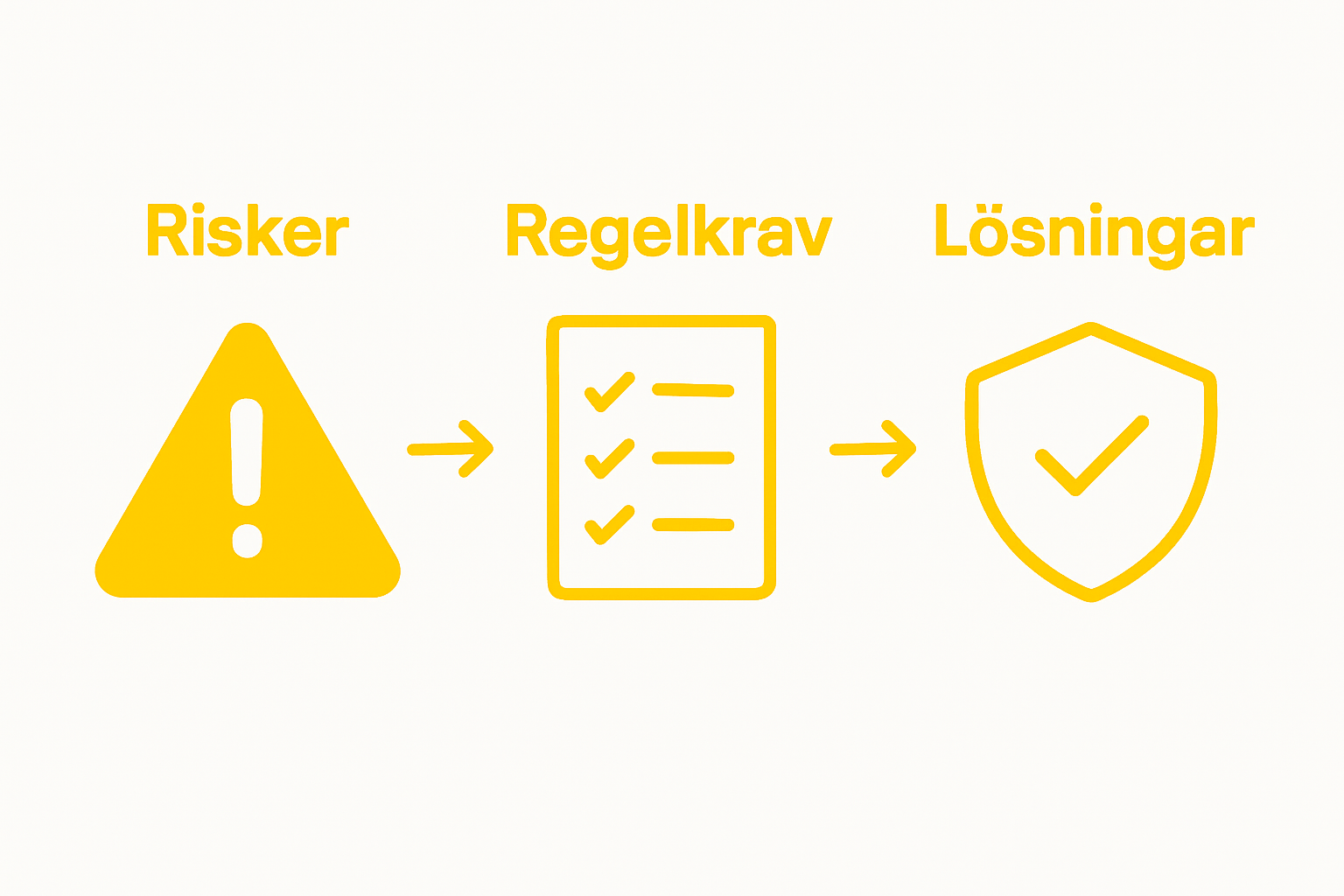 Risker Regelkrav Lösningar