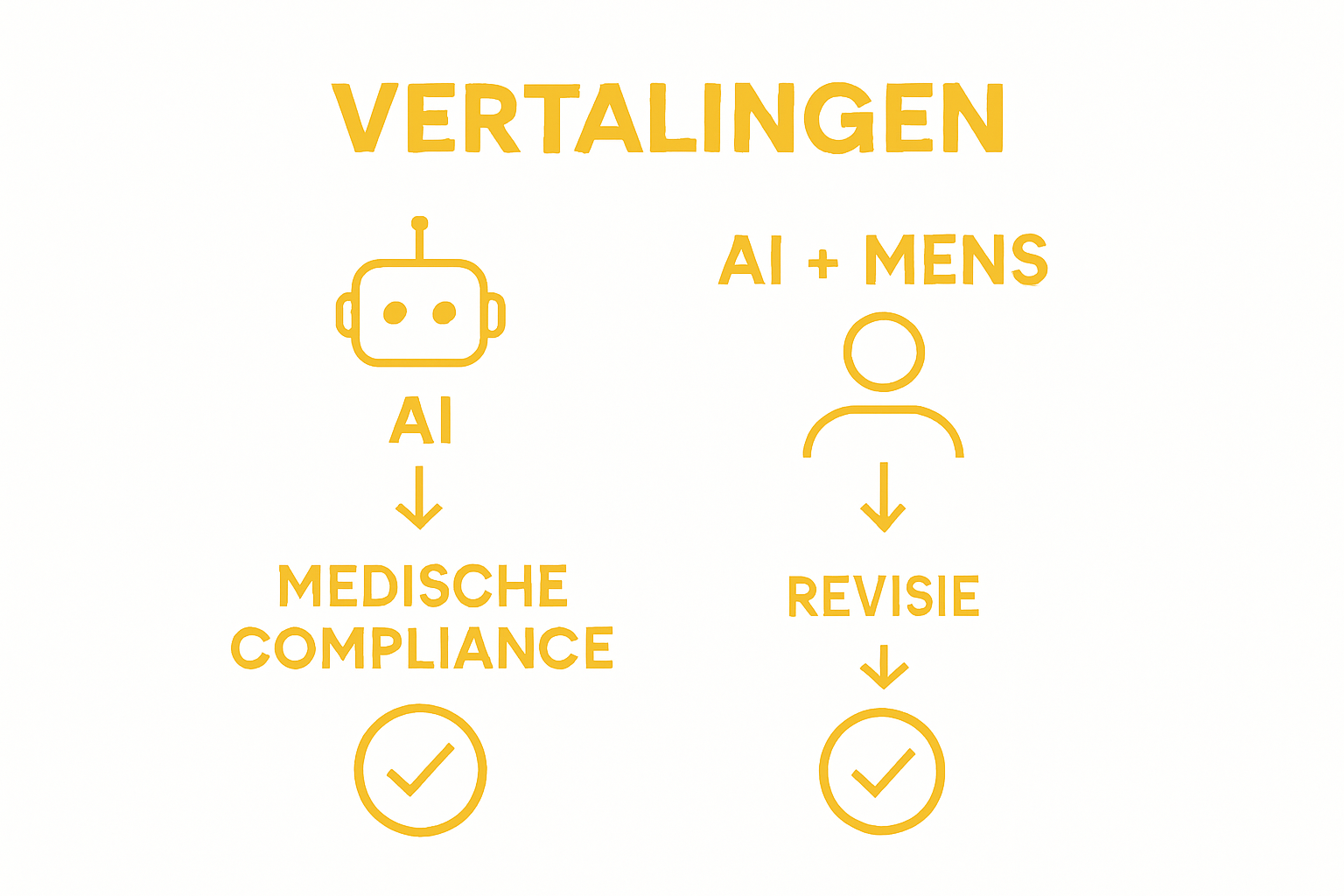 VERTALINGEN

AI

MEDISCHE COMPLIANCE

AI + MENS

REVISIE