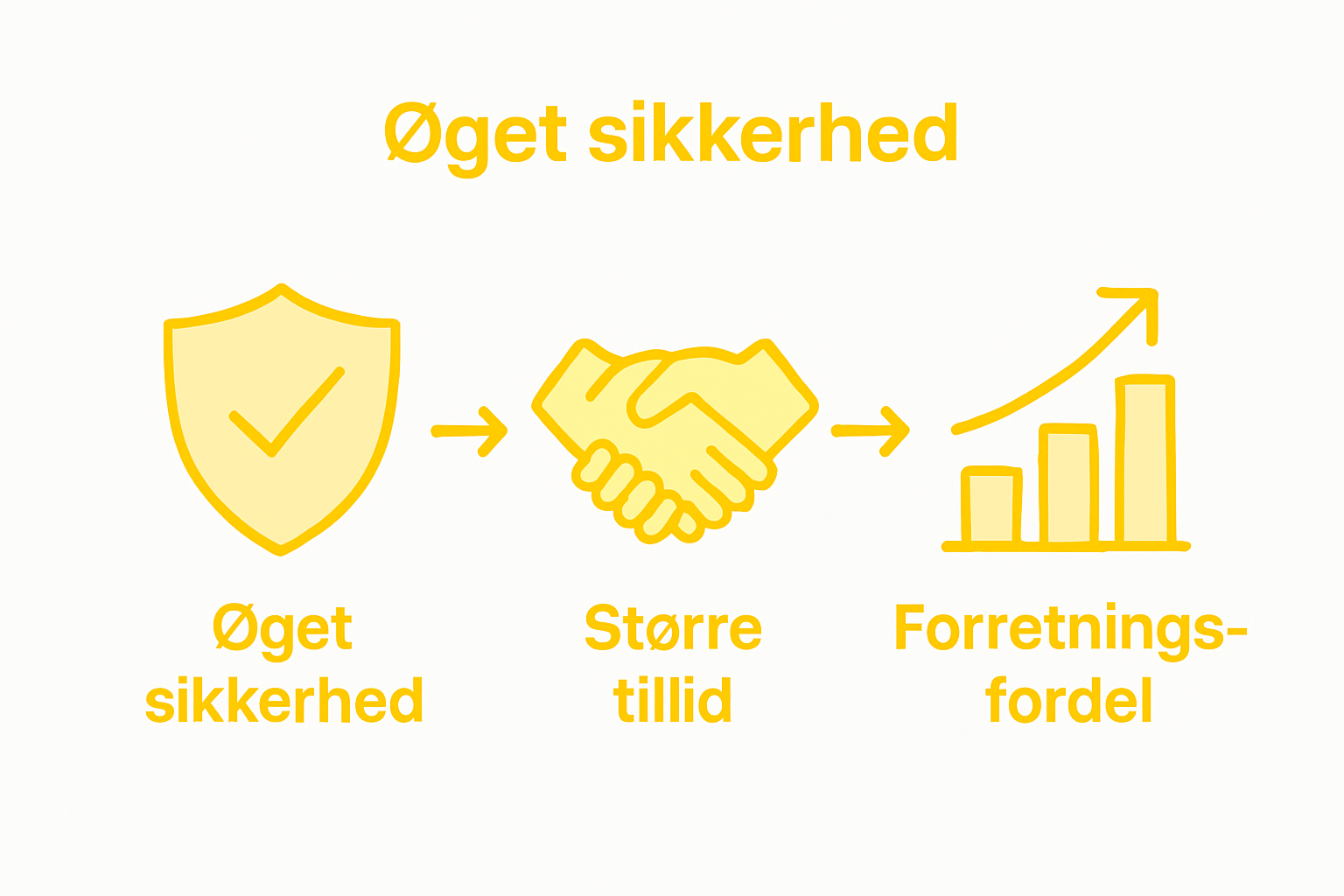 Øget sikkerhed

Øget sikkerhed

Større tillid

Forretningsfordel