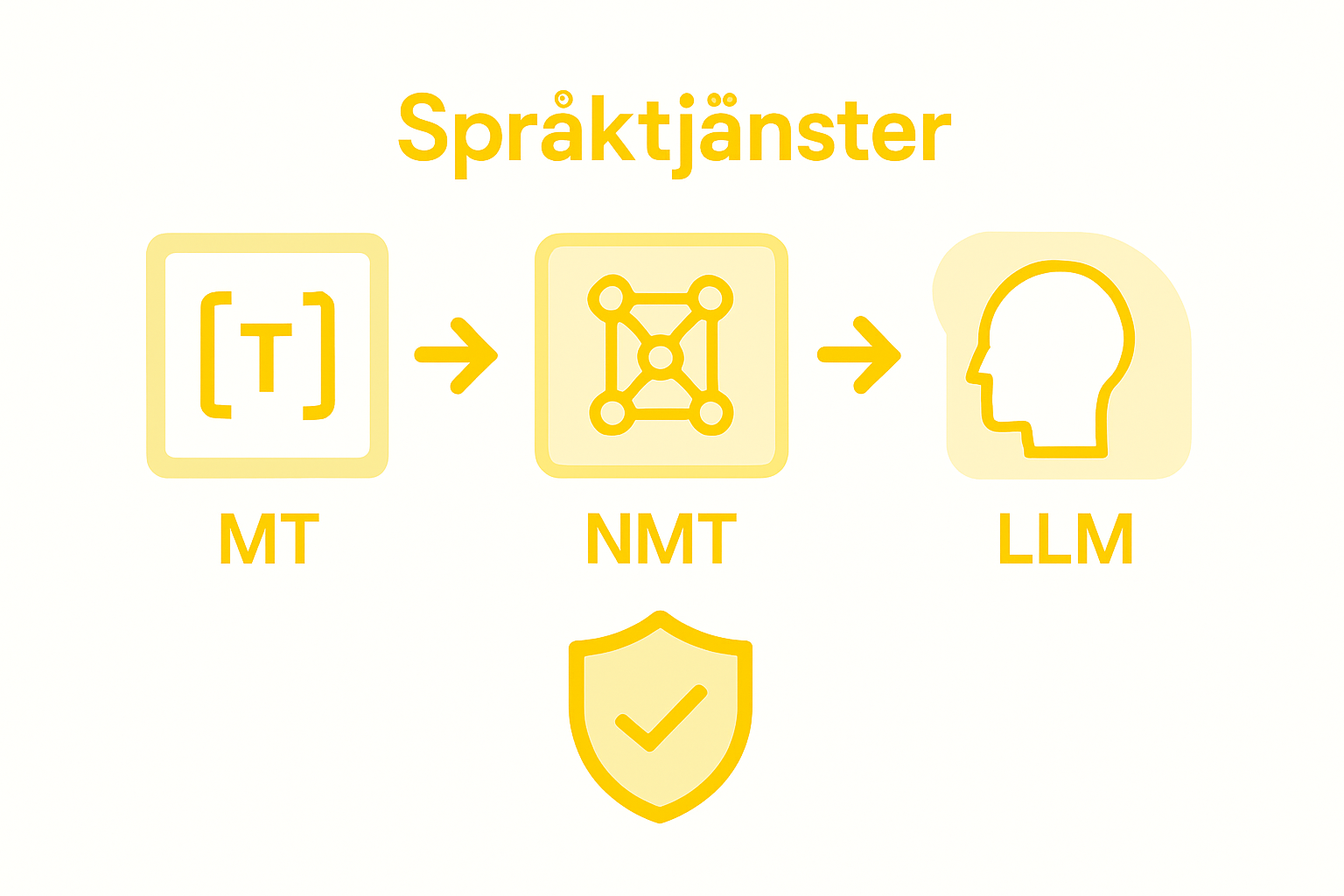 Språktjänster

[T]

MT

NMT

LLM