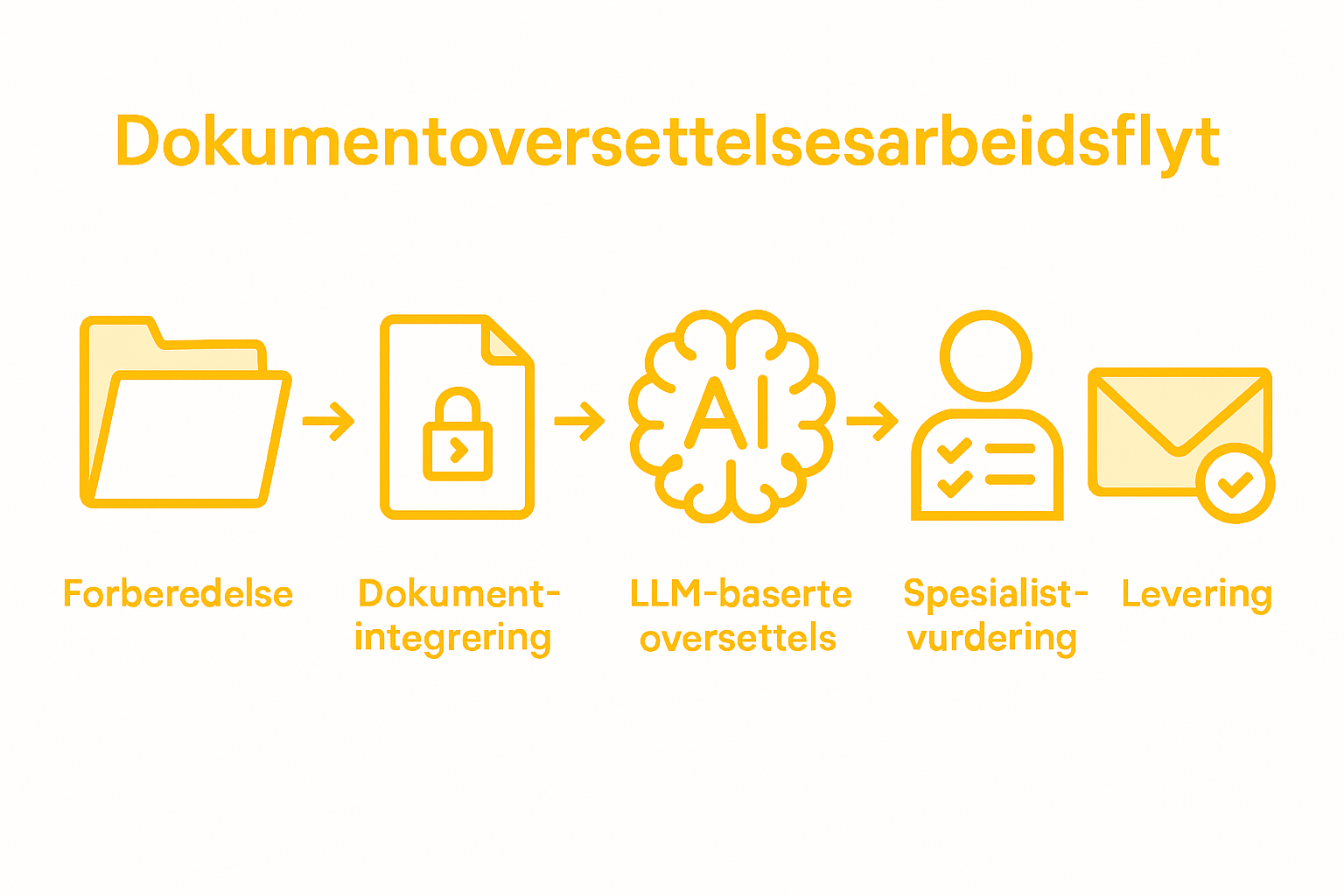 Dokumentoversettelsesarbeidsflyt

AI

Forberedelse

Dokument-integrering

LLM-baserte oversettels

Spesialist-vurdering

Levering