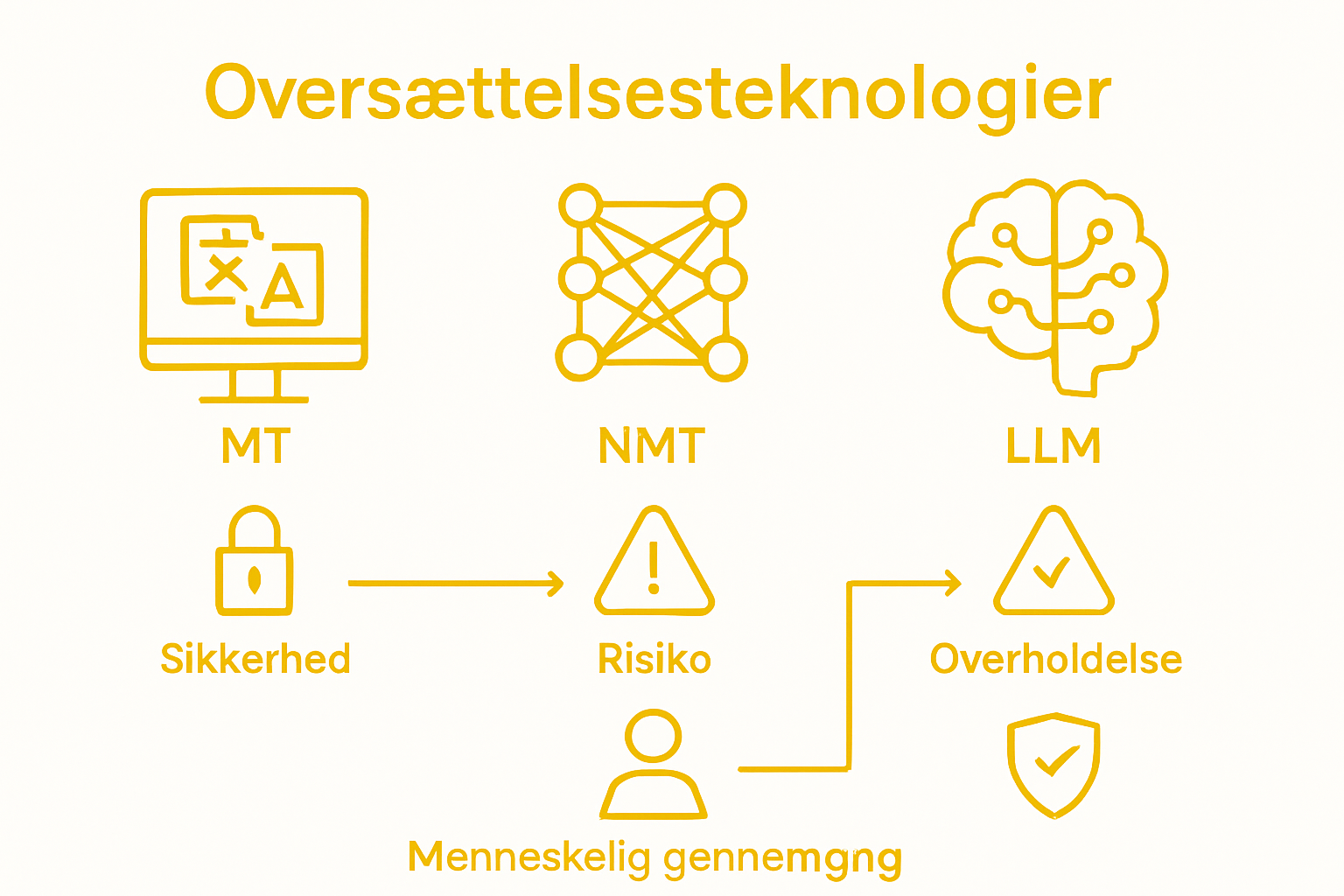 Oversættelsesteknologier

A

MT

NMT

LLM

Sikkerhed

Risiko

Overholdelse

Menneskelig gennemgng